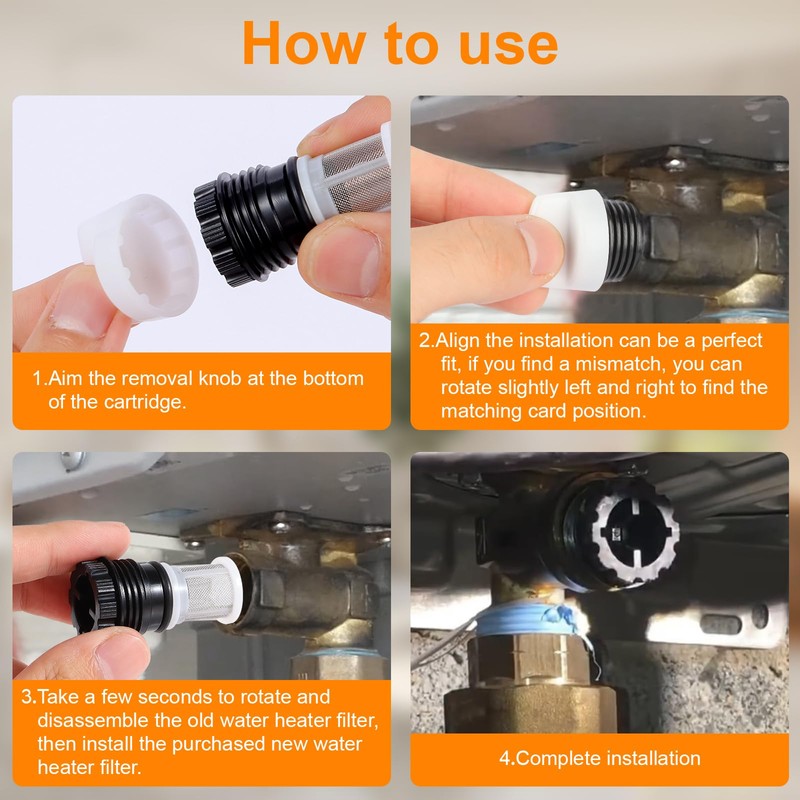 How to use

1.Aim the removal knob at the bottom of the cartridge.

2.Align the installation can be a perfect fit, if you find a mismatch, you can rotate slightly left and right to find the matching card position.

3.Take a few seconds to rotate and disassemble the old water heater filter, then install the purchased new water heater filter.

4.Complete installation