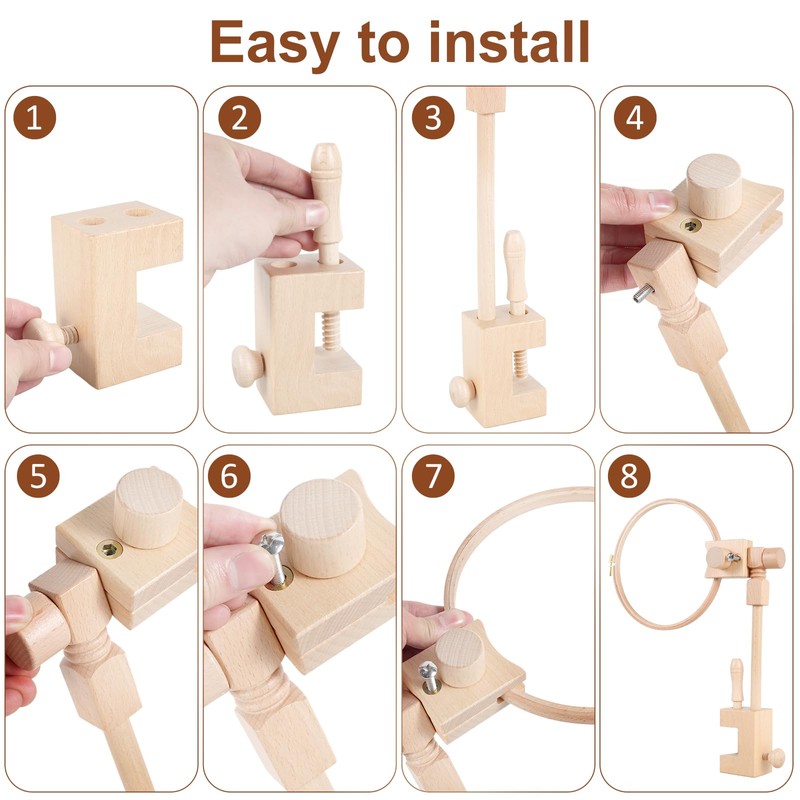 Easy to install

1

2

3

4

5

6

7

8