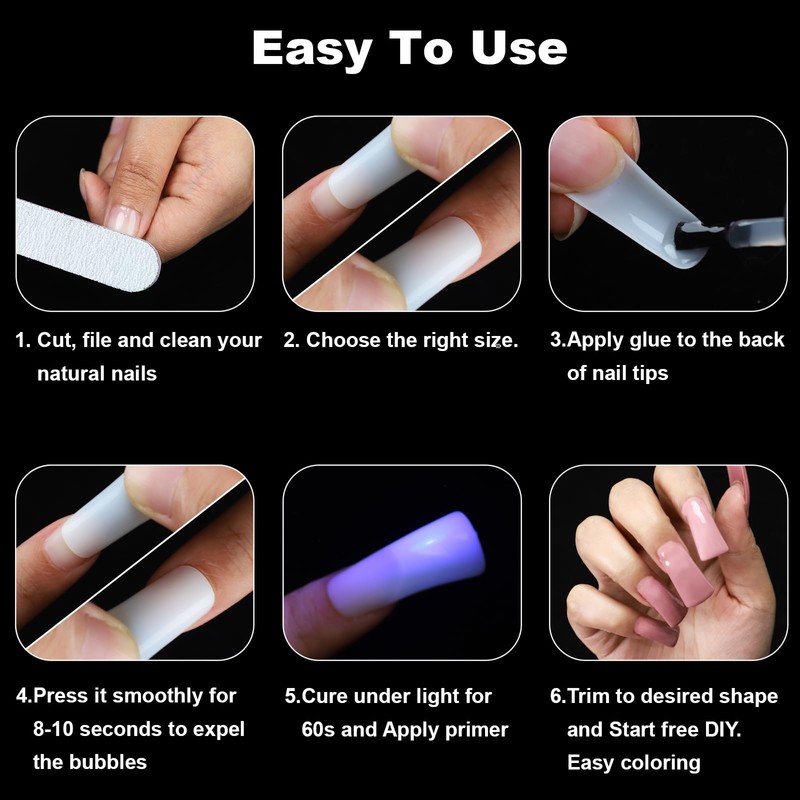 Easy To Use

1. Cut, file and clean your natural nails

2. Choose the right size.

3.Apply glue to the back of nail tips

4.Press it smoothly for 8-10 seconds to expel the bubbles

5.Cure under light for 60s and Apply primer

6.Trim to desired shape and Start free DIY. Easy coloring