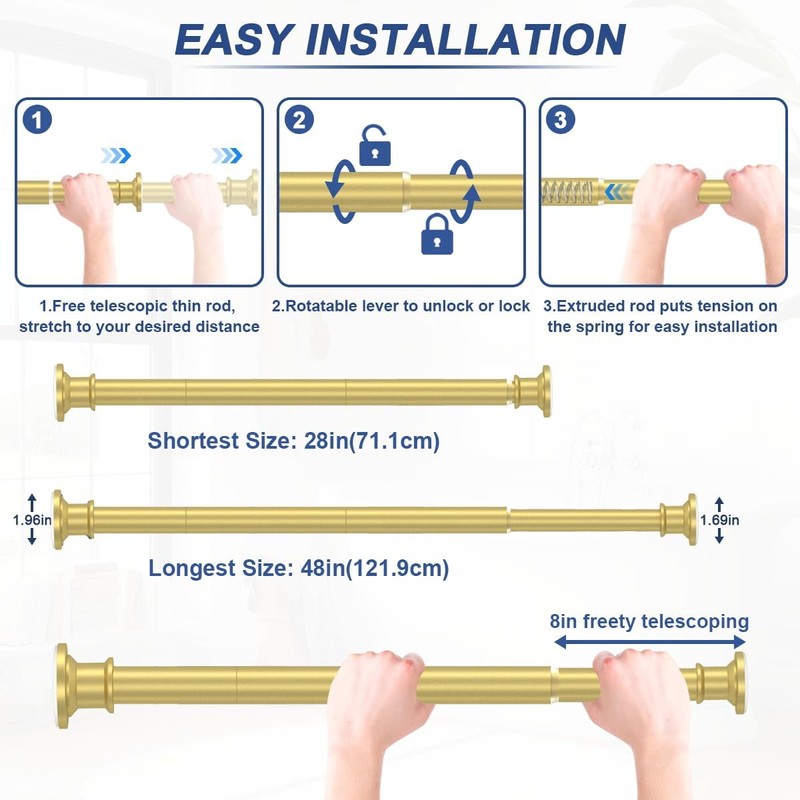 EASY INSTALLATION

1

2

3

1.Free telescopic thin rod, stretch to your desired distance

2.Rotatable lever to unlock or lock

3.Extruded rod puts tension on the spring for easy installation

Shortest Size: 28in(71.1cm)

1.96in

1.69in

Longest Size: 48in(121.9cm)

8in freety telescoping