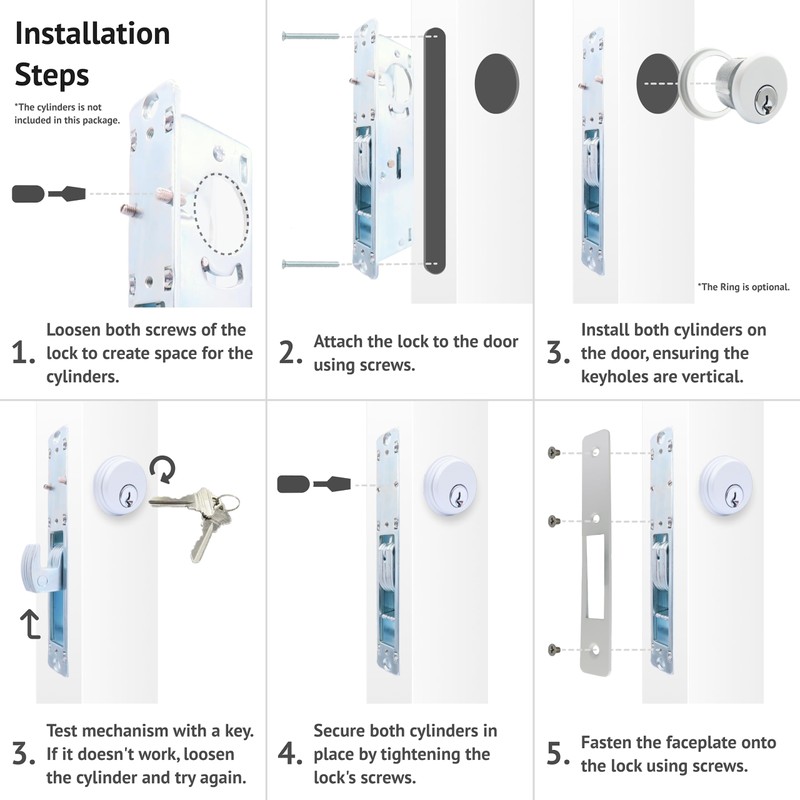 Installation Steps

*The cylinders is not included in this package.

1. Loosen both screws of the lock to create space for the cylinders.

2. Attach the lock to the door using screws.

*The Ring is optional.

3. Install both cylinders on the door, ensuring the keyholes are vertical.

3. Test mechanism with a key. If it doesn't work, loosen the cylinder and try again.

4. Secure both cylinders in place by tightening the lock's screws.

5. Fasten the faceplate onto the lock using screws.