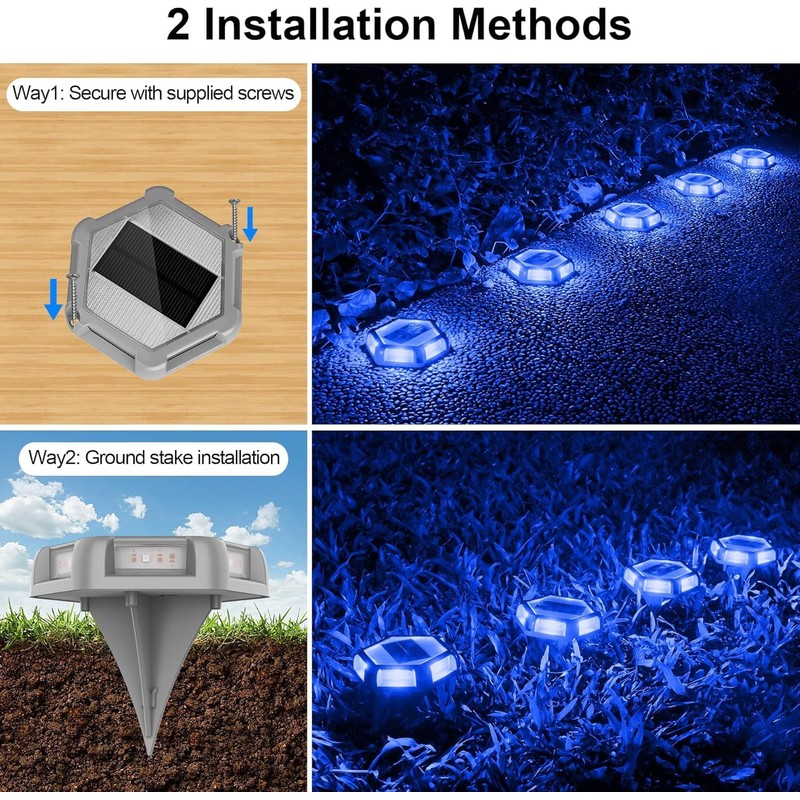 2 Installation Methods

Way1: Secure with supplied screws

Way2: Ground stake installation