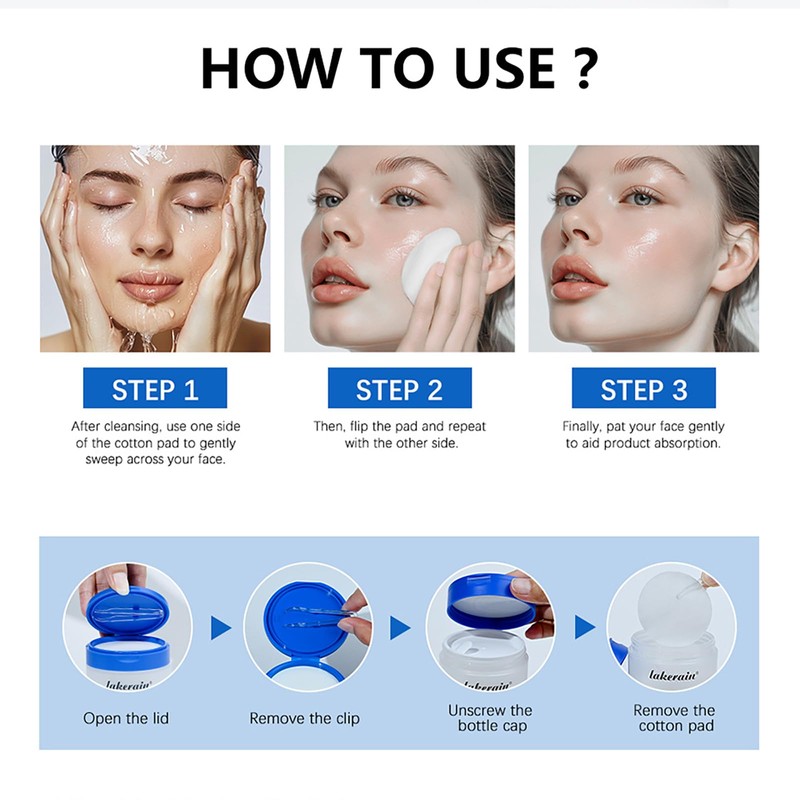 HOW TO USE ?

STEP 1

After cleansing, use one side of the cotton pad to gently sweep across your face.

STEP 2

Then, flip the pad and repeat with the other side.

STEP 3

Finally, pat your face gently to aid product absorption.

lakerain

Open the lid

Remove the clip

lakerain

Unscrew the bottle cap

lakerain

Remove the cotton pad