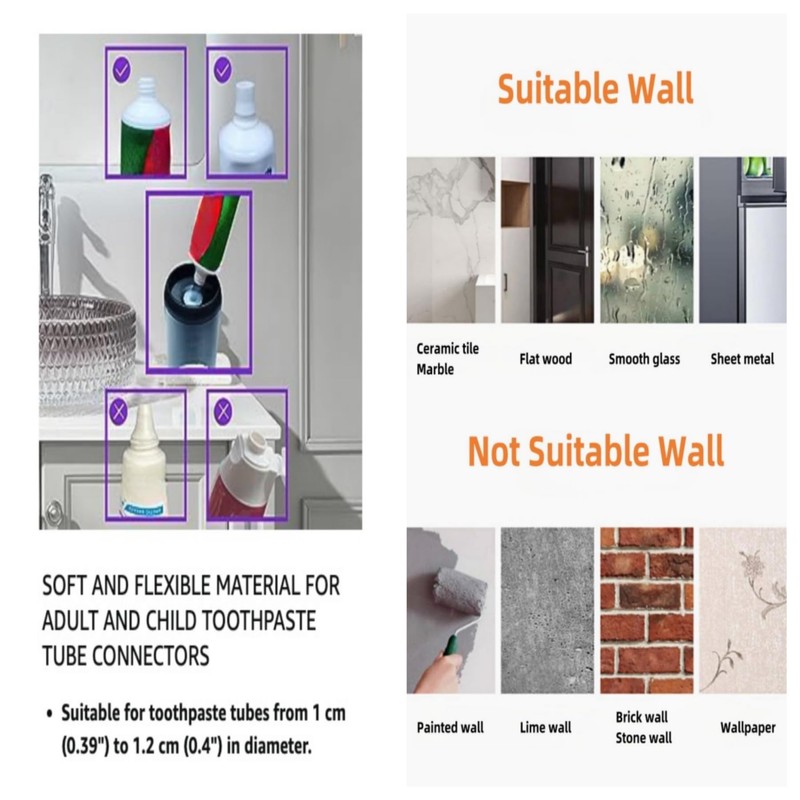 SOFT AND FLEXIBLE MATERIAL FOR ADULT AND CHILD TOOTHPASTE TUBE CONNECTORS

• Suitable for toothpaste tubes from 1 cm (0.39") to 1.2 cm (0.4") in diameter.

Suitable Wall

Ceramic tile
Marble

Flat wood

Smooth glass

Sheet metal

Not Suitable Wall

Painted wall

Lime wall

Brick wall
Stone wall

Wallpaper