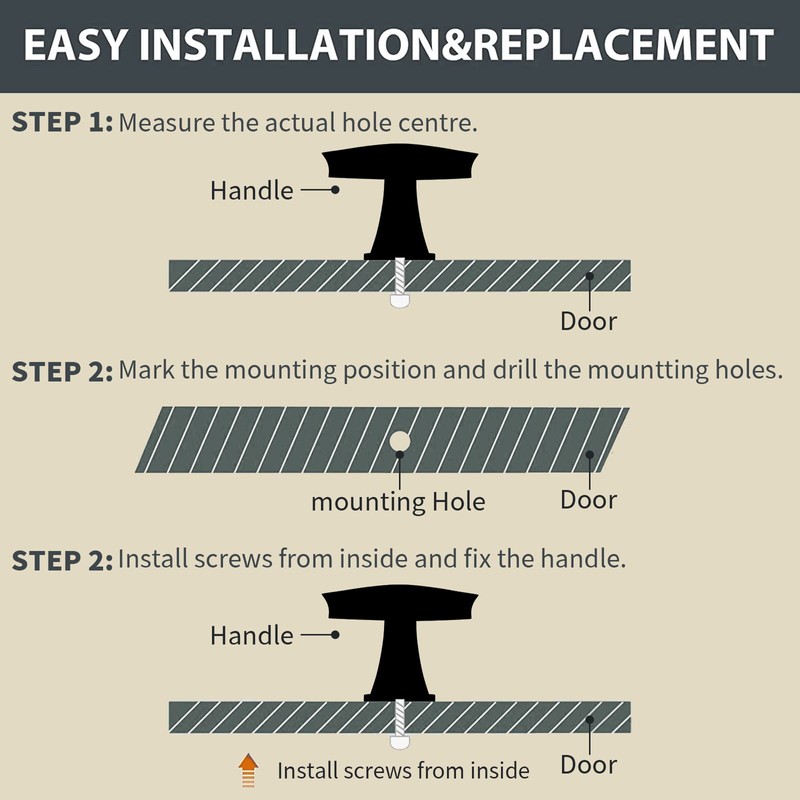 EASY INSTALLATION&REPLACEMENT

STEP 1: Measure the actual hole centre.

Handle

Door

STEP 2: Mark the mounting position and drill the mountting holes.

mounting Hole

Door

STEP 2: Install screws from inside and fix the handle.

Handle

Install screws from inside

Door