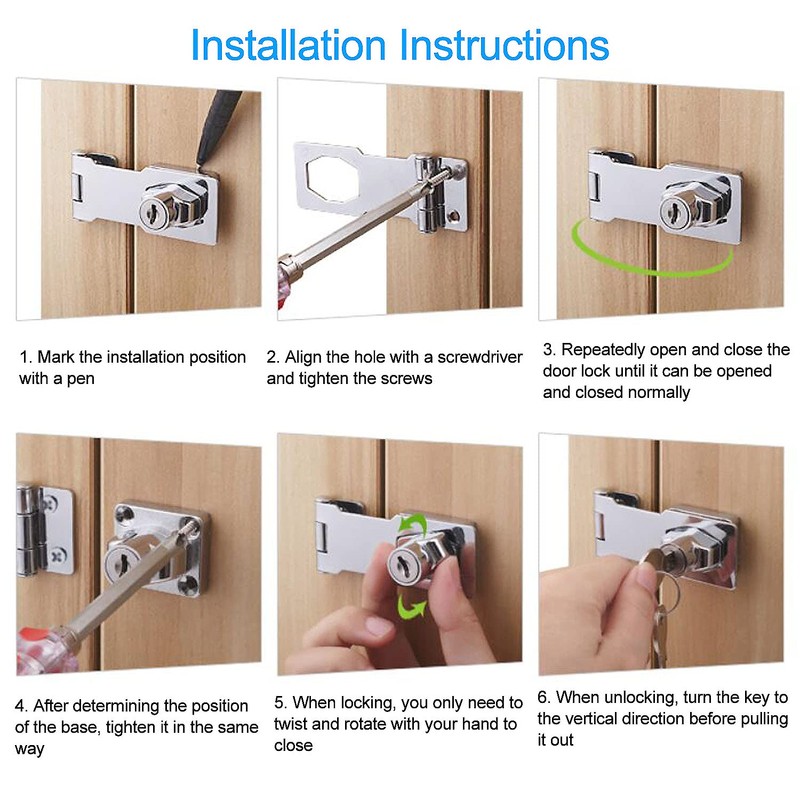 Installation Instructions

1. Mark the installation position with a pen

2. Align the hole with a screwdriver and tighten the screws

3. Repeatedly open and close the door lock until it can be opened and closed normally

4. After determining the position of the base, tighten it in the same way

5. When locking, you only need to twist and rotate with your hand to close

6. When unlocking, turn the key to the vertical direction before pulling it out