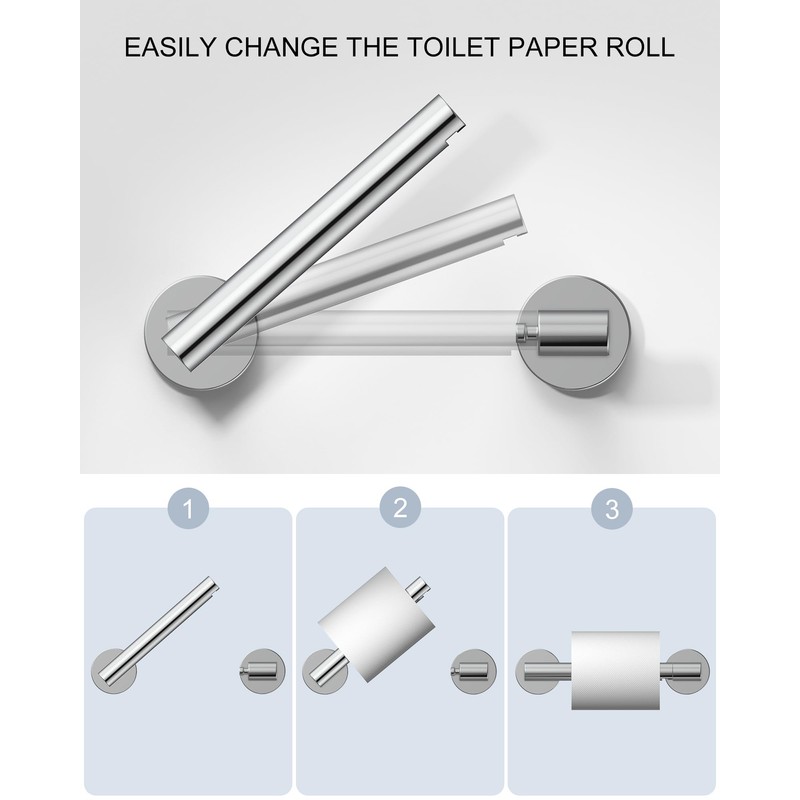 EASILY CHANGE THE TOILET PAPER ROLL

1

2

3