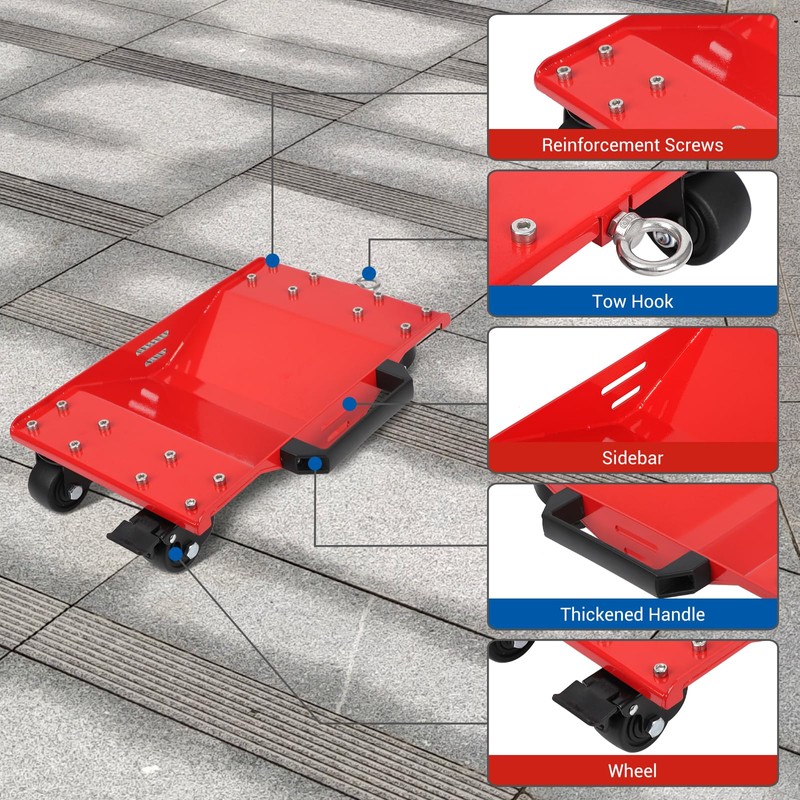 Reinforcement Screws

Tow Hook

Sidebar

Thickened Handle

Wheel