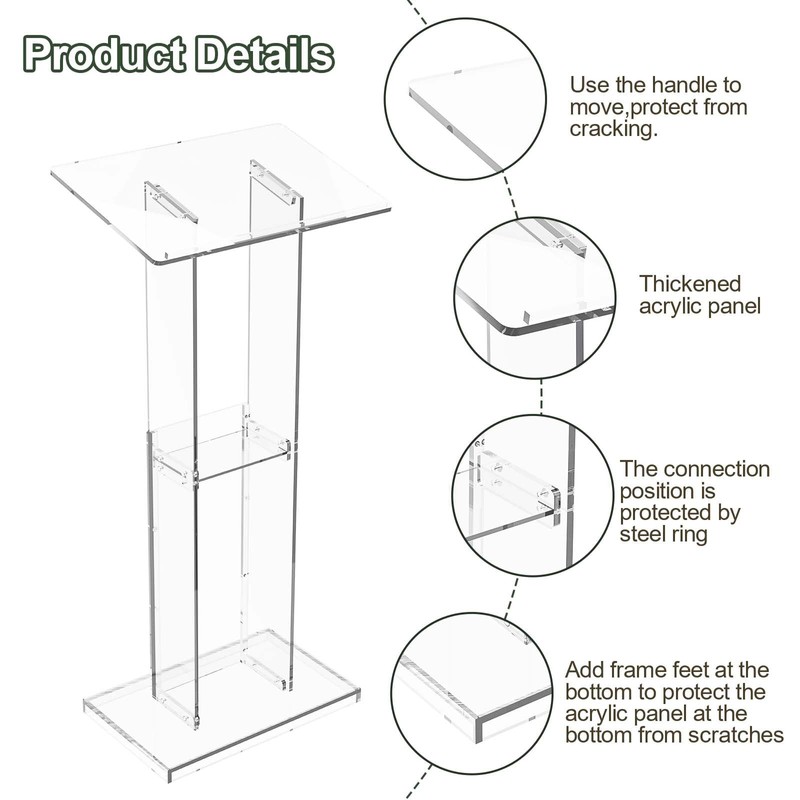 Product Details

Use the handle to move,protect from cracking.

Thickened acrylic panel

The connection position is protected by steel ring

Add frame feet at the bottom to protect the acrylic panel at the bottom from scratches