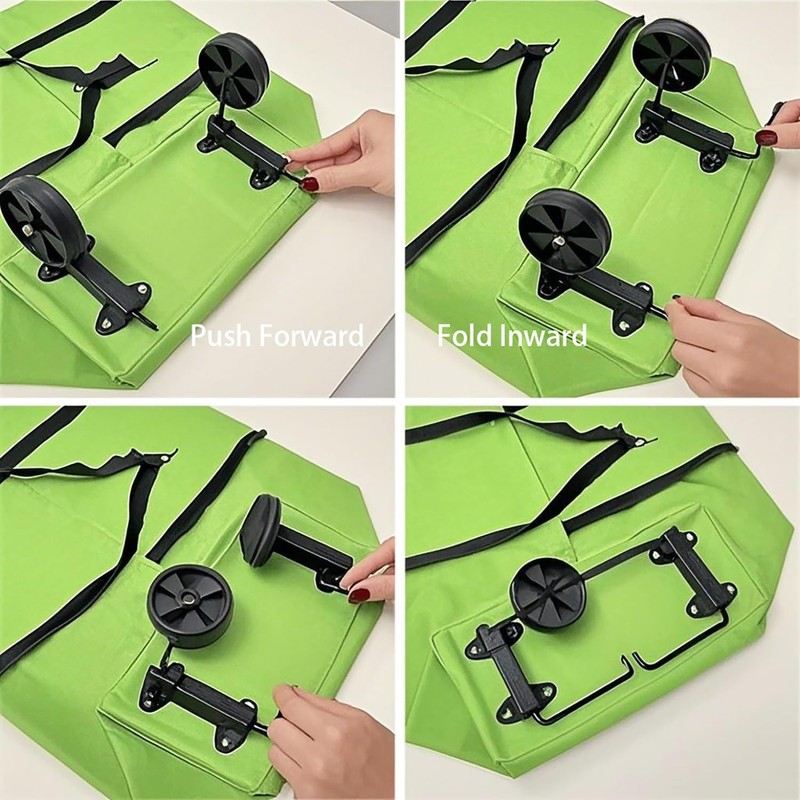 Push Forward

Fold Inward