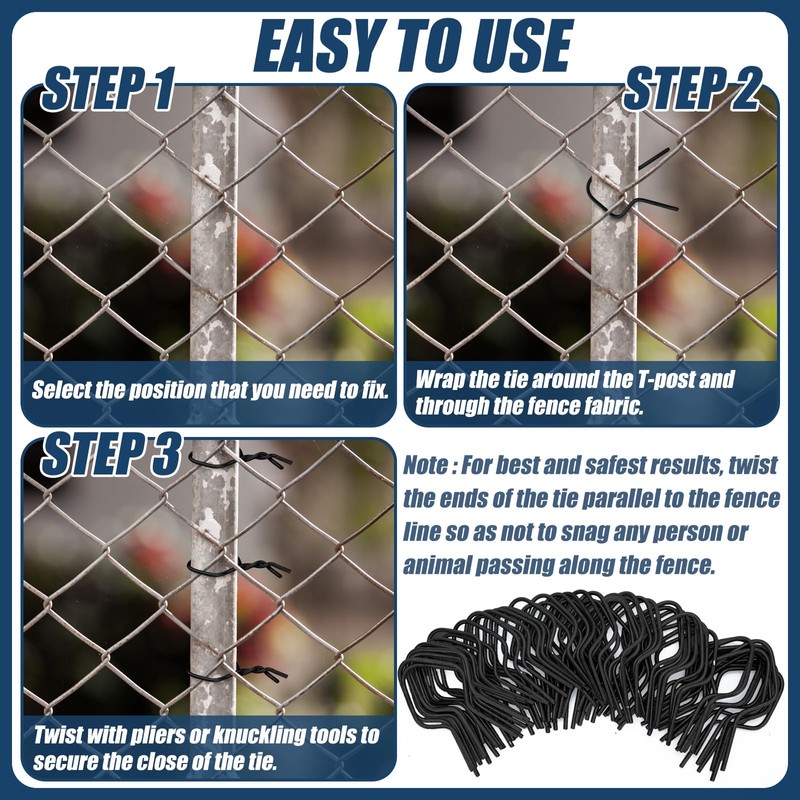 EASY TO USE

STEP 1

Select the position that you need to fix.

STEP 2

Wrap the tie around the T-post and through the fence fabric.

STEP 3

Twist with pliers or knuckling tools to secure the close of the tie.

Note : For best and safest results, twist the ends of the tie parallel to the fence line so as not to snag any person or animal passing along the fence.