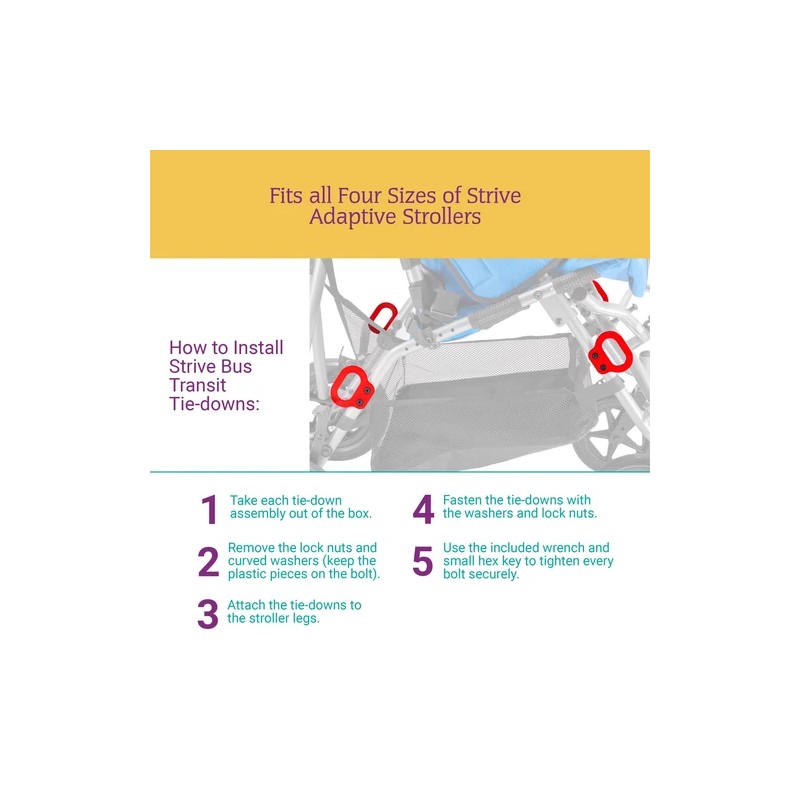 Fits all Four Sizes of Strive Adaptive Strollers

How to Install Strive Bus Transit Tie-downs:

1 Take each tie-down assembly out of the box.

2 Remove the lock nuts and curved washers (keep the plastic pieces on the bolt).

3 Attach the tie-downs to the stroller legs.

4 Fasten the tie-downs with the washers and lock nuts.

5 Use the included wrench and small hex key to tighten every bolt securely.