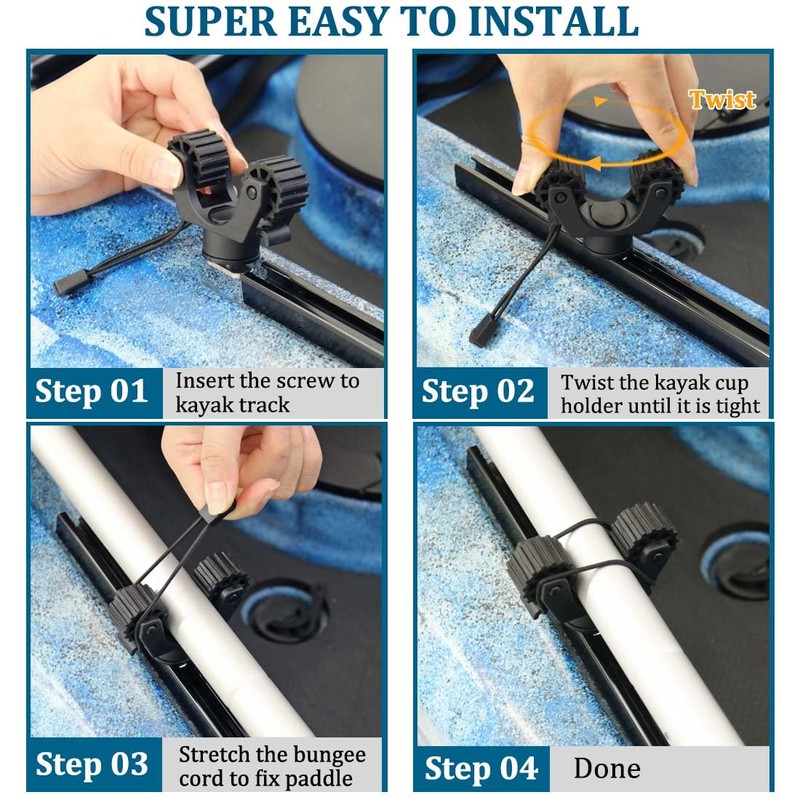 SUPER EASY TO INSTALL

Step 01 Insert the screw to kayak track

Twist

Step 02 Twist the kayak cup holder until it is tight

Step 03 Stretch the bungee cord to fix paddle

Step 04 Done