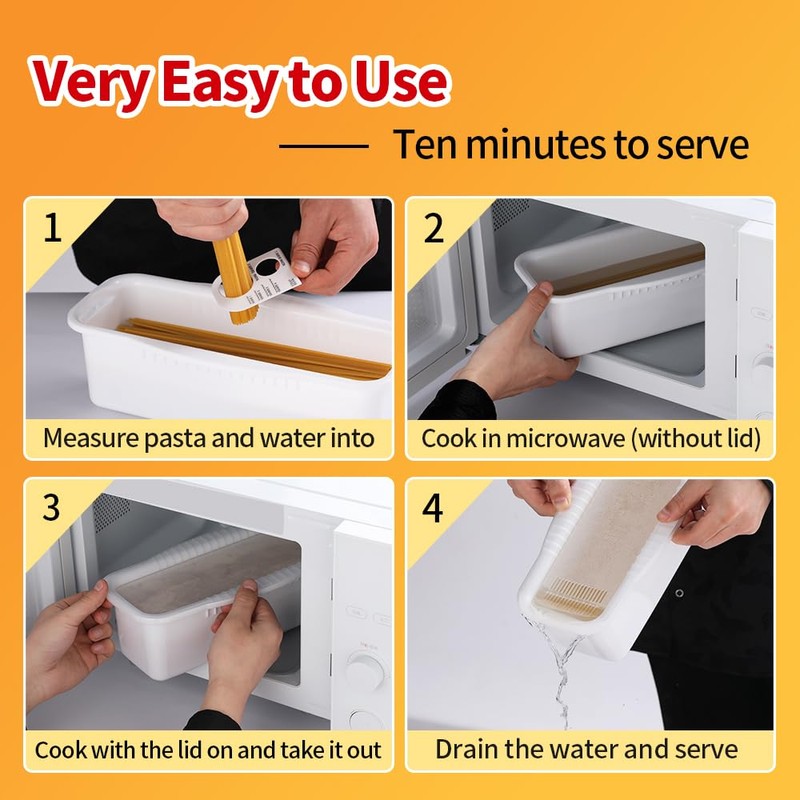 Very Easy to Use

Ten minutes to serve

1

Measure pasta and water into

2

Cook in microwave (without lid)

3

Cook with the lid on and take it out

4

Drain the water and serve