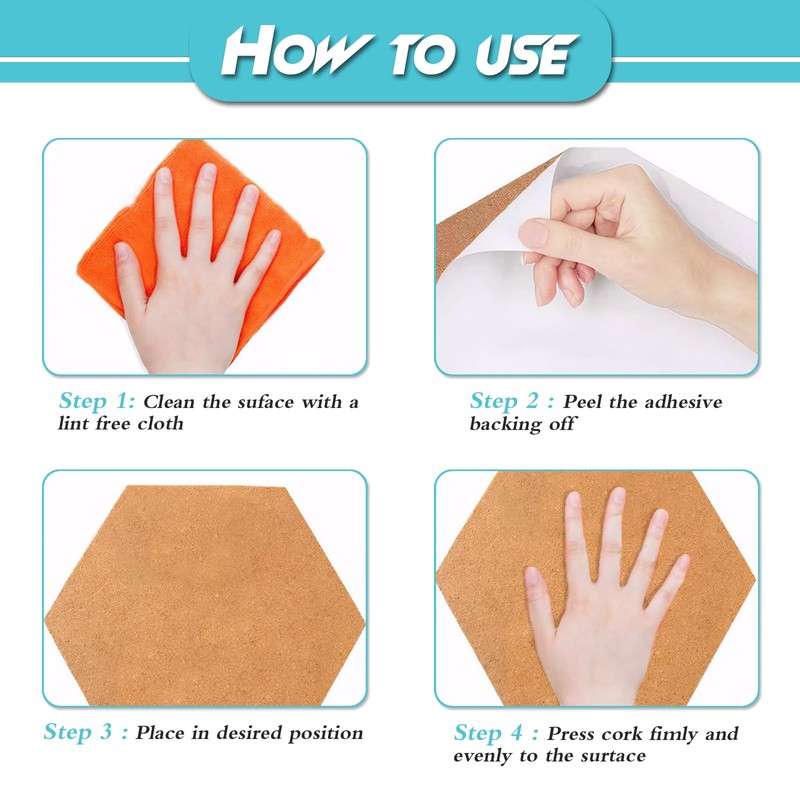 HOW TO USE

Step 1: Clean the suface with a lint free cloth

Step 2 : Peel the adhesive backing off

Step 3 : Place in desired position

Step 4 : Press cork fimly and evenly to the surtace