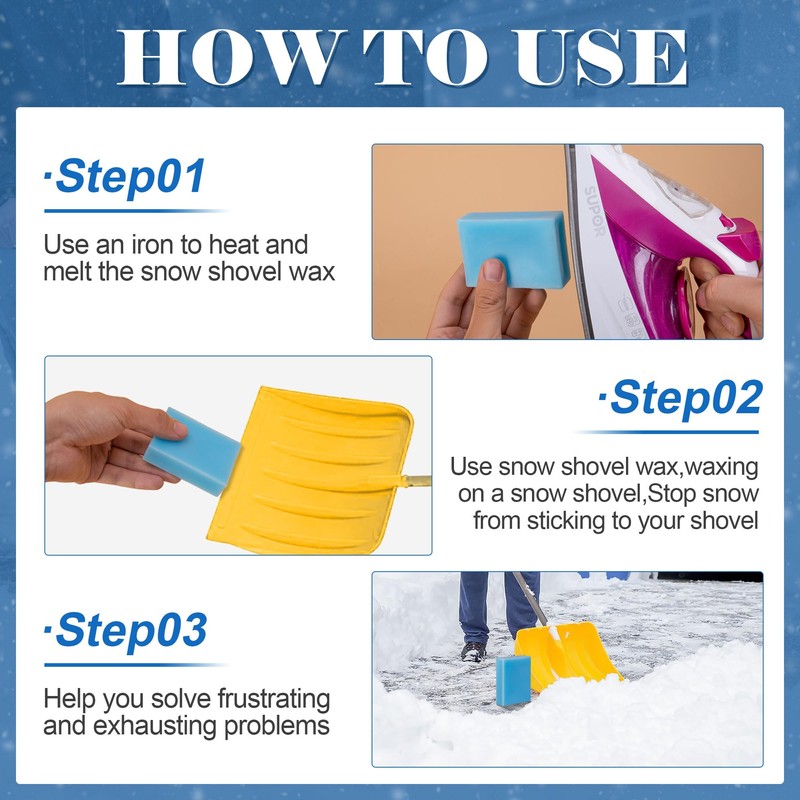 HOW TO USE

·Step01

Use an iron to heat and melt the snow shovel wax

SUPOR

·Step02

Use snow shovel wax,waxing on a snow shovel,Stop snow from sticking to your shovel

·Step03

Help you solve frustrating and exhausting problems