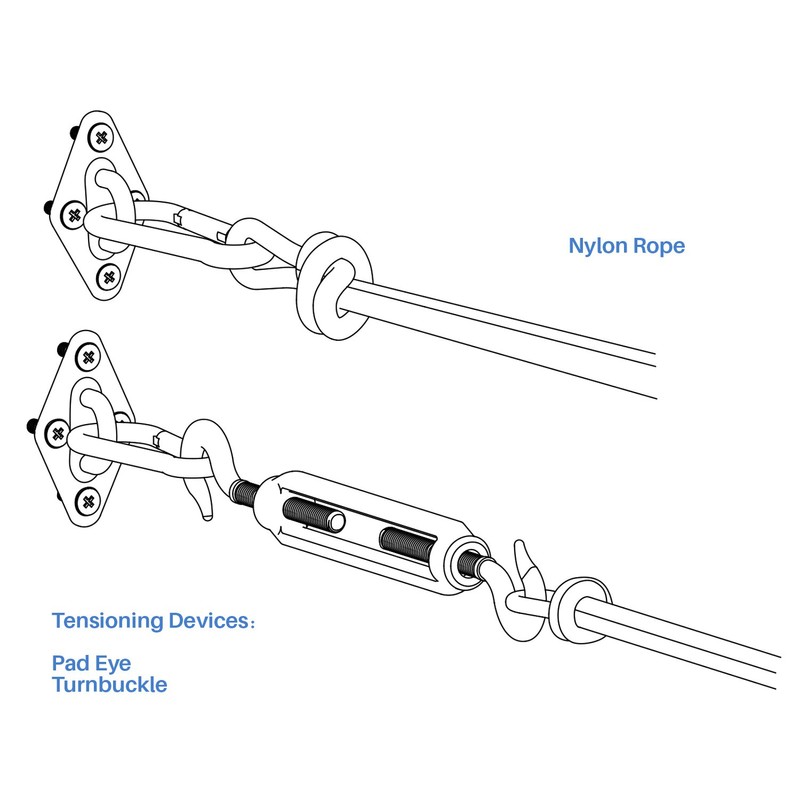 Nylon Rope

Tensioning Devices:

Pad Eye
Turnbuckle