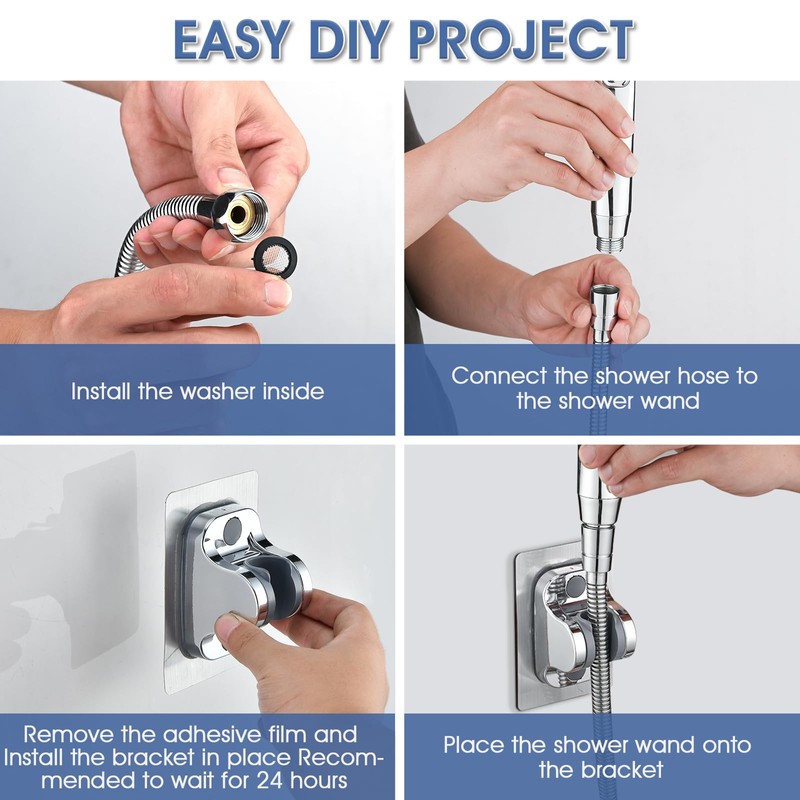 EASY DIY PROJECT

Install the washer inside

Connect the shower hose to the shower wand

Remove the adhesive film and Install the bracket in place Recommended to wait for 24 hours

Place the shower wand onto the bracket