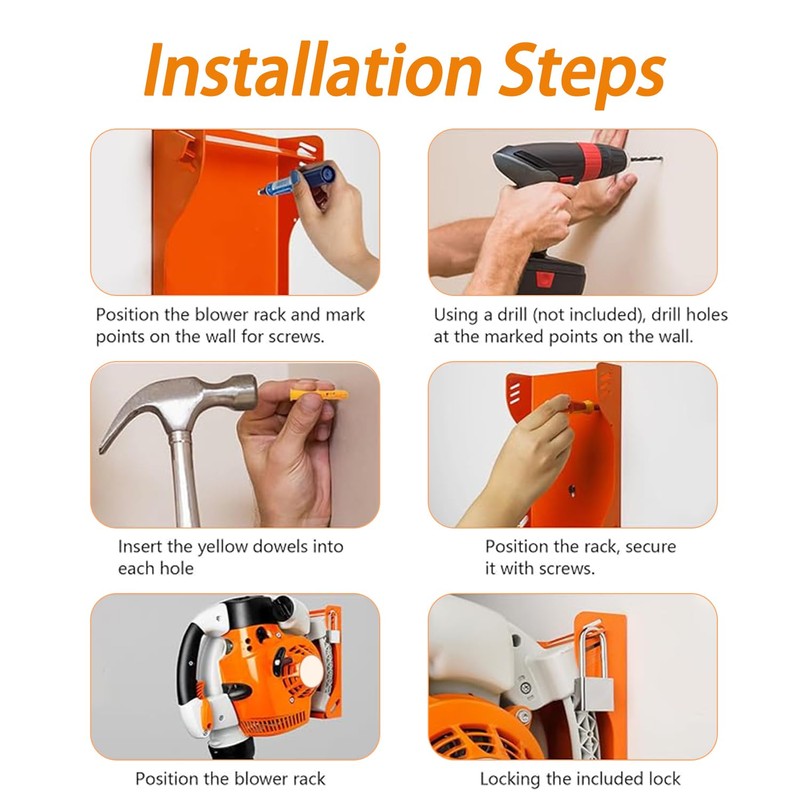 Installation Steps

Position the blower rack and mark points on the wall for screws.

Using a drill (not included), drill holes at the marked points on the wall.

Insert the yellow dowels into each hole

Position the rack, secure it with screws.

Position the blower rack

Locking the included lock