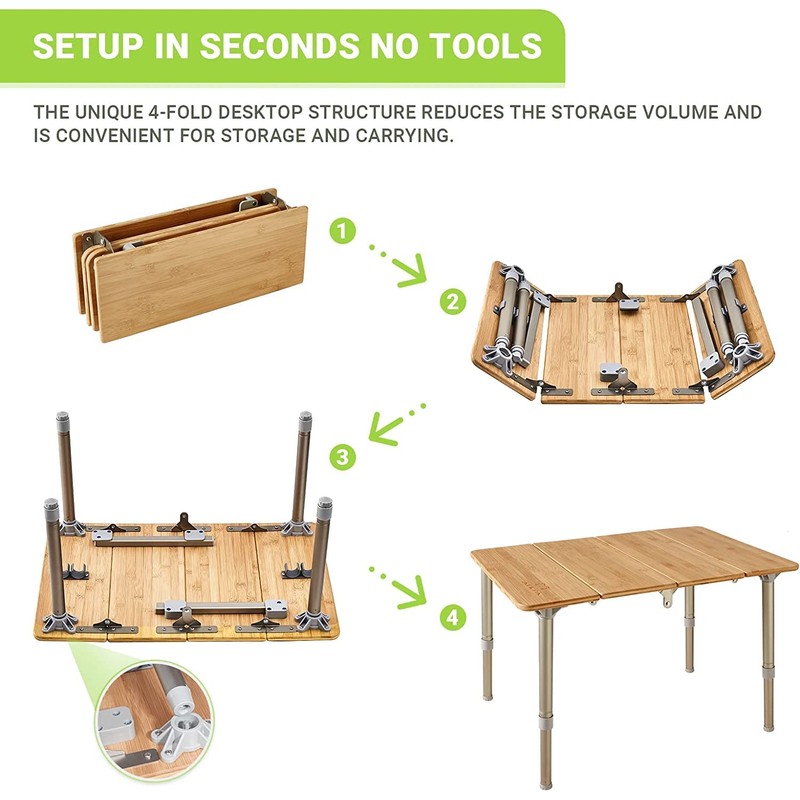 SETUP IN SECONDS NO TOOLS

THE UNIQUE 4-FOLD DESKTOP STRUCTURE REDUCES THE STORAGE VOLUME AND IS CONVENIENT FOR STORAGE AND CARRYING.

1

2

3

4