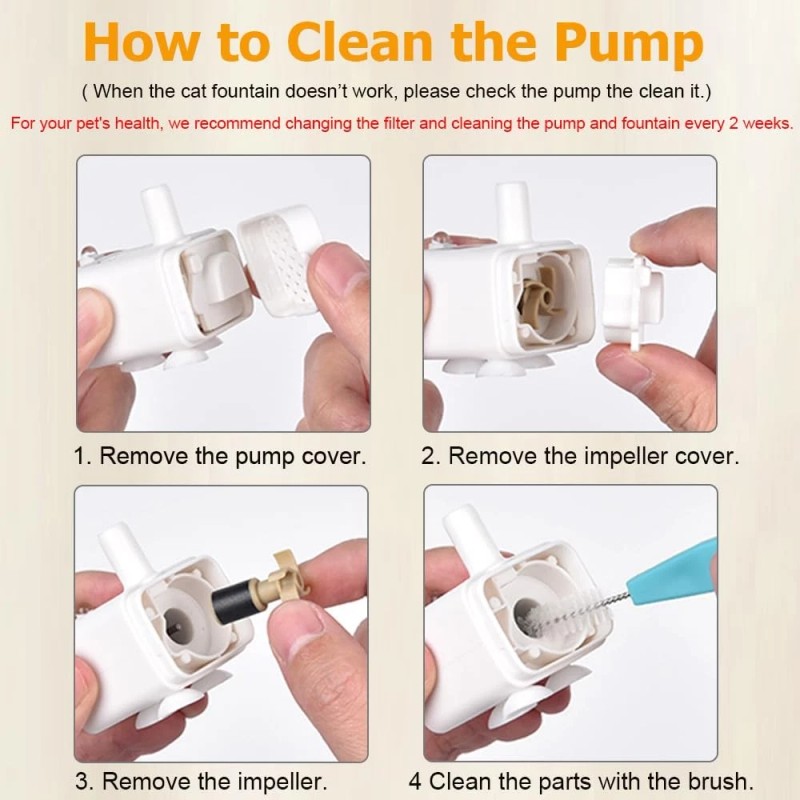 How to Clean the Pump

( When the cat fountain doesn't work, please check the pump the clean it.)

For your pet's health, we recommend changing the filter and cleaning the pump and fountain every 2 weeks.

1. Remove the pump cover.

2. Remove the impeller cover.

3. Remove the impeller.

4 Clean the parts with the brush.