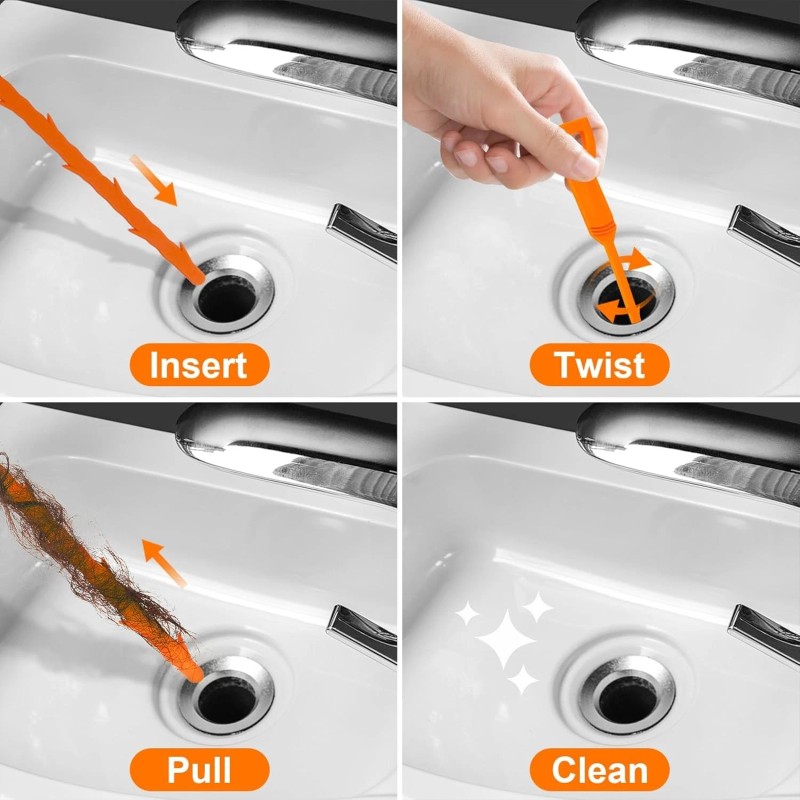 Insert

Twist

Pull

Clean