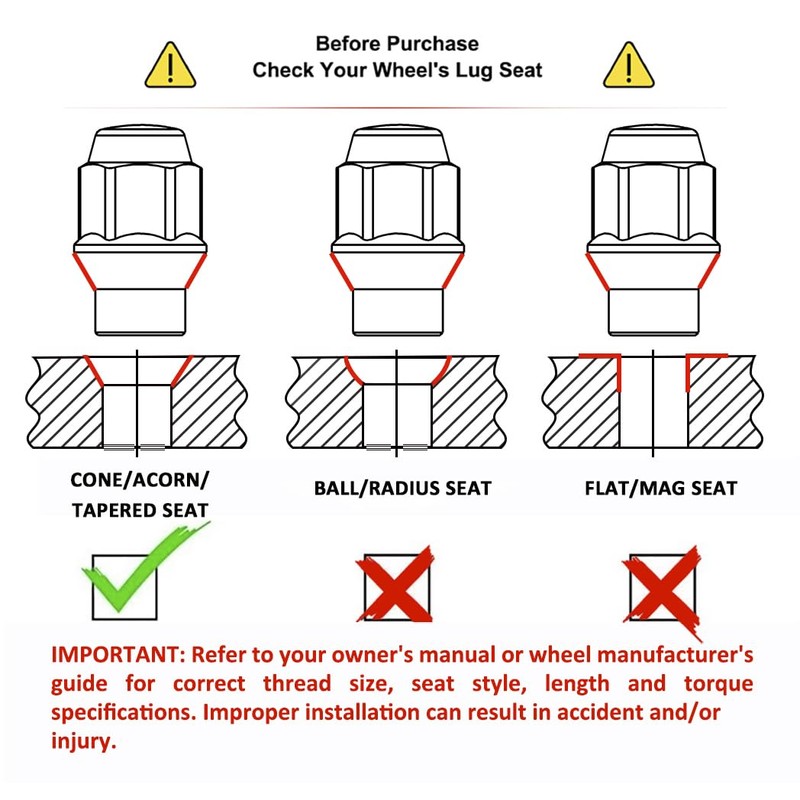 Before Purchase
Check Your Wheel's Lug Seat

CONE/ACORN/
TAPERED SEAT

BALL/RADIUS SEAT

FLAT/MAG SEAT

IMPORTANT: Refer to your owner's manual or wheel manufacturer's guide for correct thread size, seat style, length and torque specifications. Improper installation can result in accident and/or injury.