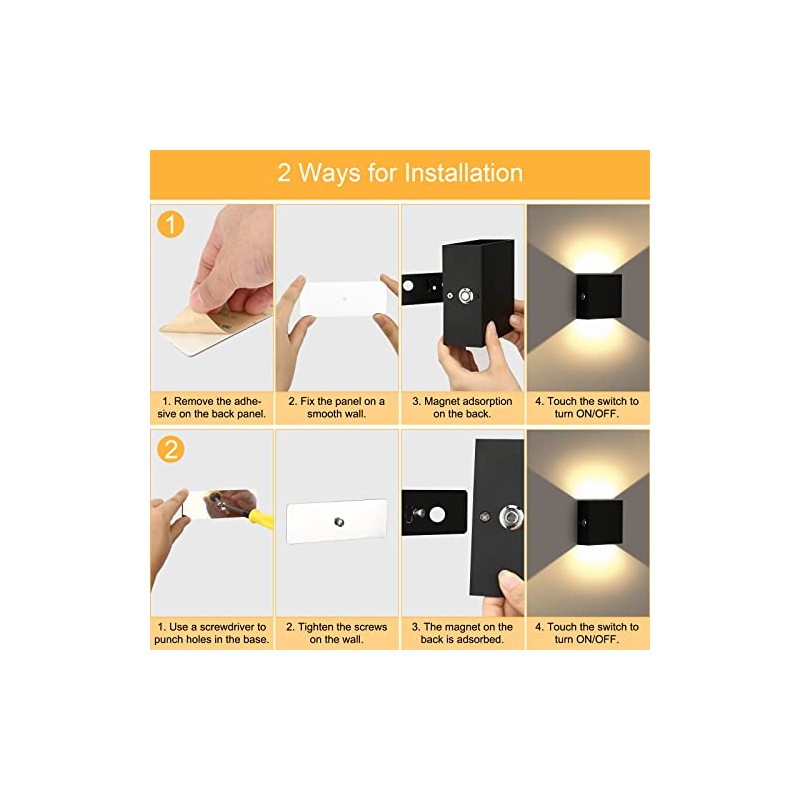 2 Ways for Installation

1

1. Remove the adhesive on the back panel.

2. Fix the panel on a smooth wall.

3. Magnet adsorption on the back.

4. Touch the switch to turn ON/OFF.

2

1. Use a screwdriver to punch holes in the base.

2. Tighten the screws on the wall.

3. The magnet on the back is adsorbed.

4. Touch the switch to turn ON/OFF.