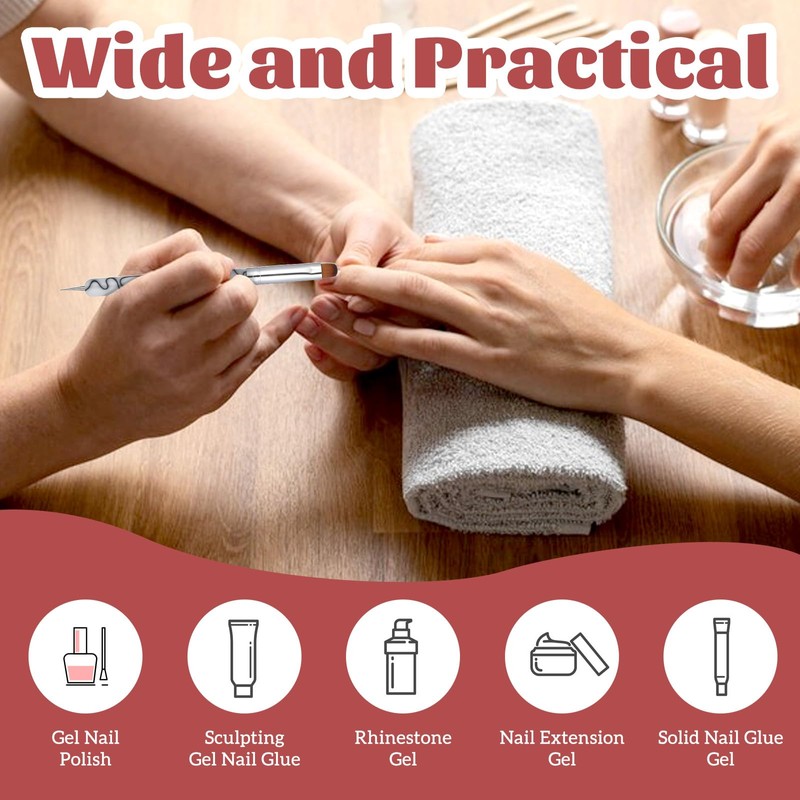 Wide and Practical

Gel Nail Polish

Sculpting Gel Nail Glue

Rhinestone Gel

Nail Extension Gel

Solid Nail Glue Gel