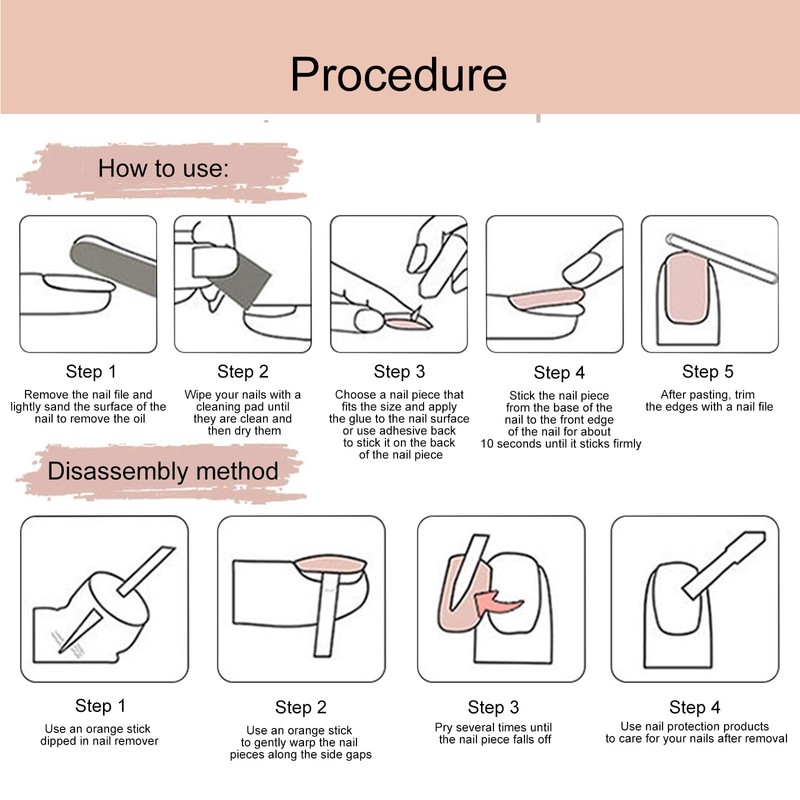 Procedure

How to use:

Step 1
Remove the nail file and lightly sand the surface of the nail to remove the oil

Step 2
Wipe your nails with a cleaning pad until they are clean and then dry them

Step 3
Choose a nail piece that fits the size and apply the glue to the nail surface or use adhesive back to stick it on the back of the nail piece

Step 4
Stick the nail piece from the base of the nail to the front edge of the nail for about 10 seconds until it sticks firmly

Step 5
After pasting, trim the edges with a nail file

Disassembly method

Step 1
Use an orange stick dipped in nail remover

Step 2
Use an orange stick to gently warp the nail pieces along the side gaps

Step 3
Pry several times until the nail piece falls off

Step 4
Use nail protection products to care for your nails after removal