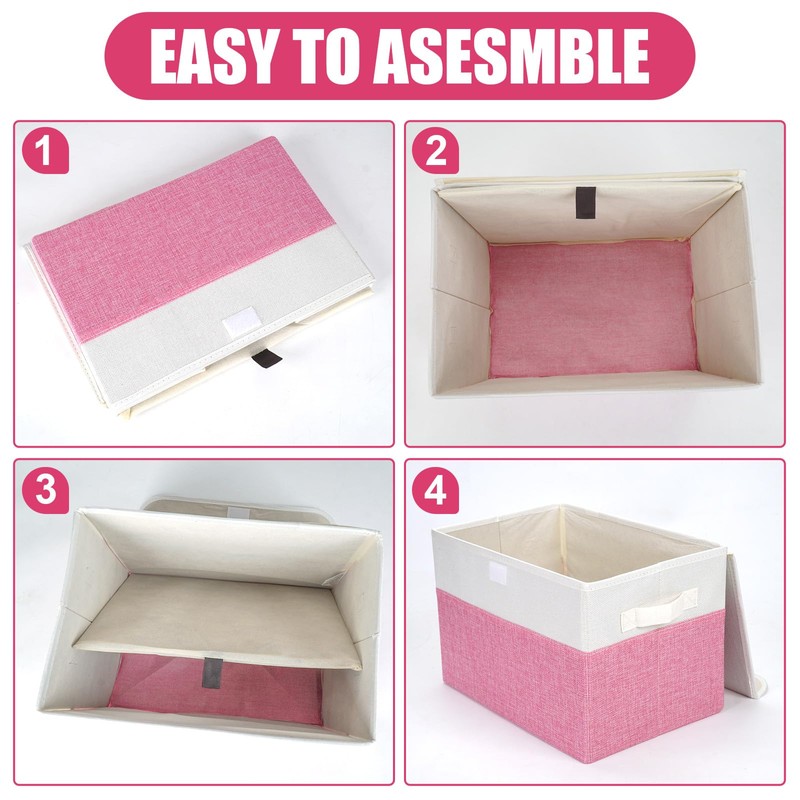 EASY TO ASESMBLE

1

2

3

4