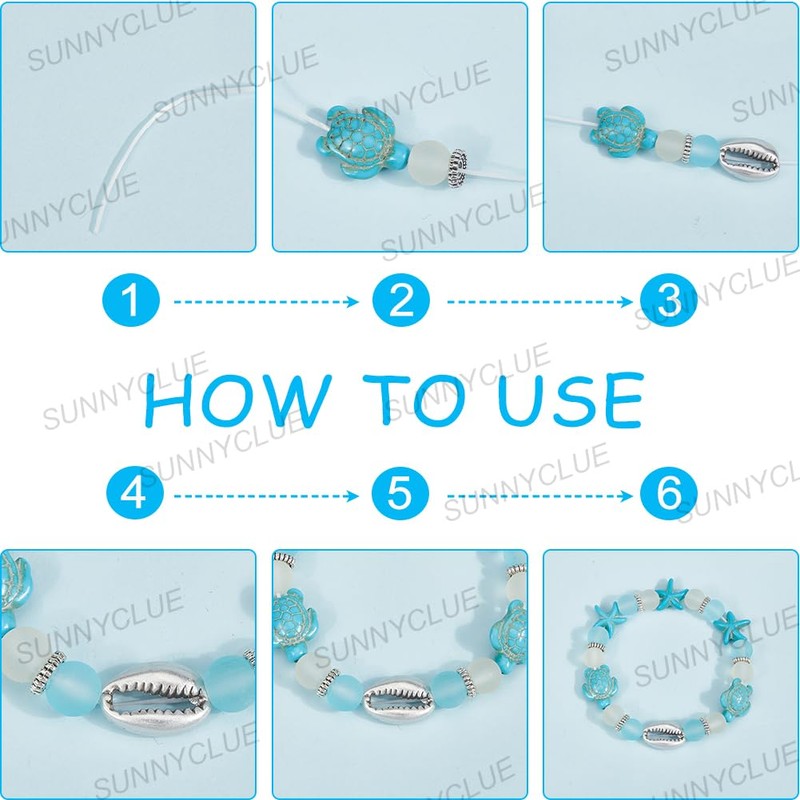 SUNNYCLUE

1 2 3

HOW TO USE

4 5 6