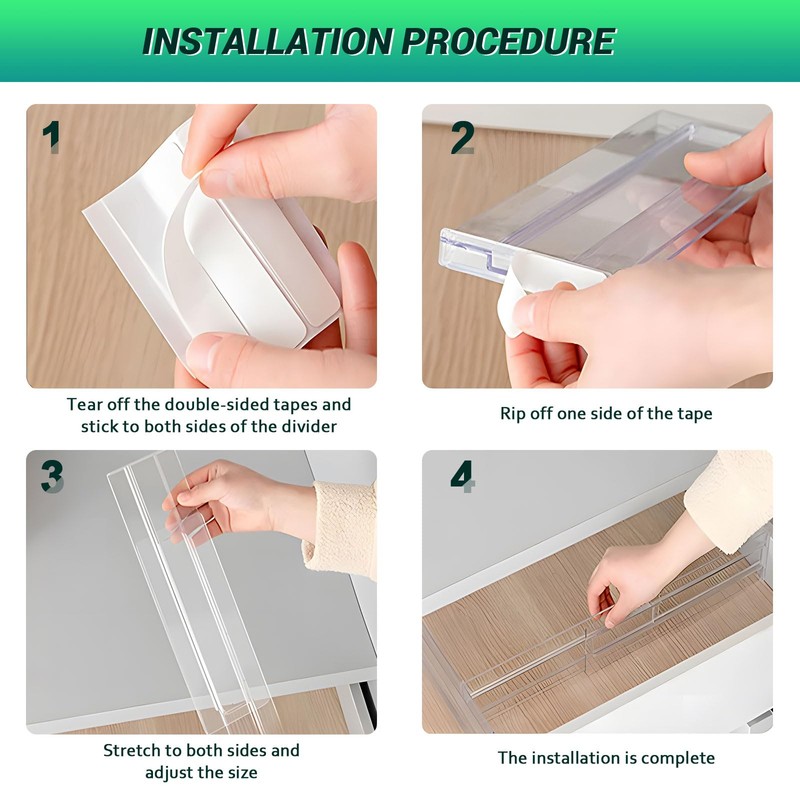 INSTALLATION PROCEDURE

1

Tear off the double-sided tapes and stick to both sides of the divider

2

Rip off one side of the tape

3

Stretch to both sides and adjust the size

4

The installation is complete