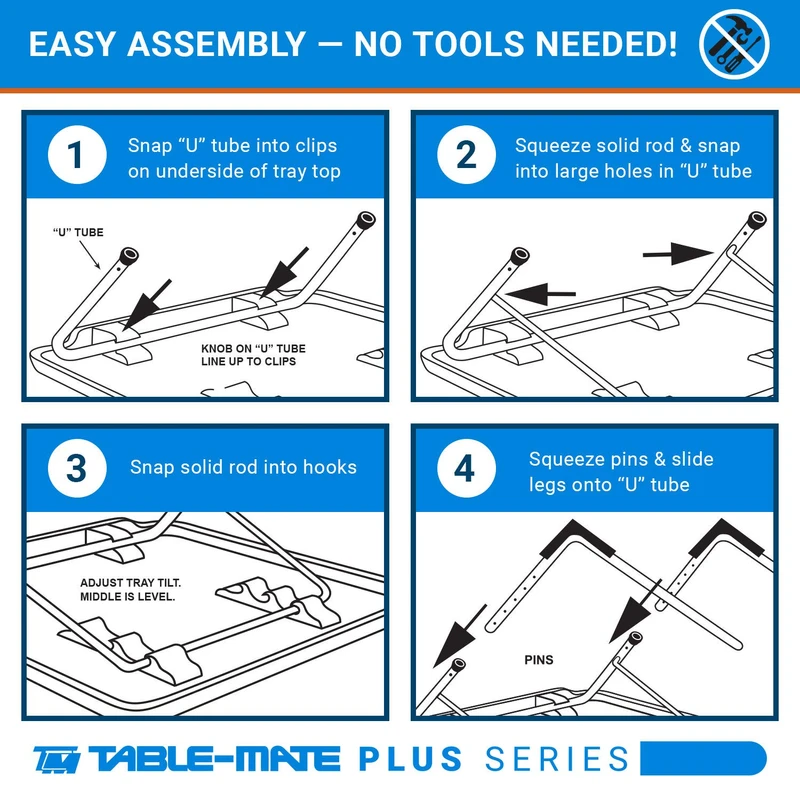 EASY ASSEMBLY — NO TOOLS NEEDED!

1 Snap "U" tube into clips on underside of tray top

"U" TUBE

KNOB ON "U" TUBE LINE UP TO CLIPS

2 Squeeze solid rod & snap into large holes in "U" tube

3 Snap solid rod into hooks

ADJUST TRAY TILT. MIDDLE IS LEVEL.

4 Squeeze pins & slide legs onto "U" tube

PINS

TM TABLE-MATE PLUS SERIES