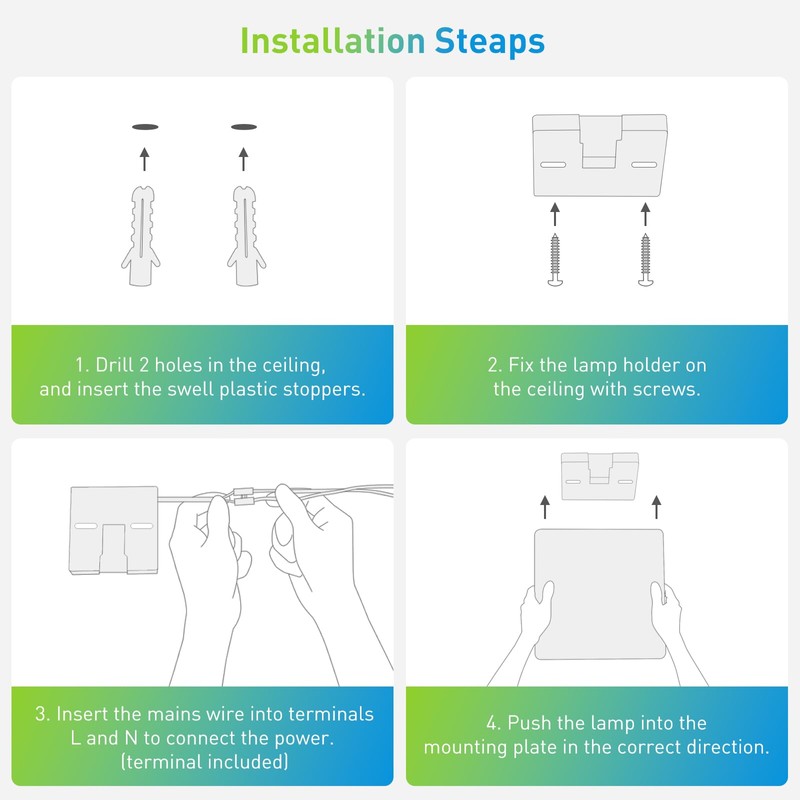 Installation Steaps

1. Drill 2 holes in the ceiling, and insert the swell plastic stoppers.

2. Fix the lamp holder on the ceiling with screws.

3. Insert the mains wire into terminals L and N to connect the power. (terminal included)

4. Push the lamp into the mounting plate in the correct direction.