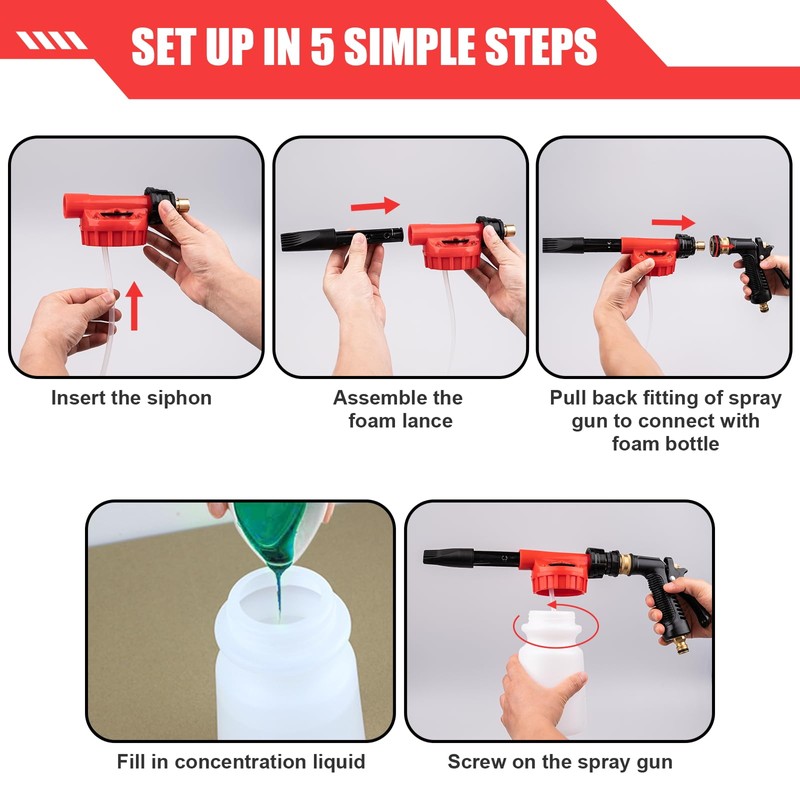 SET UP IN 5 SIMPLE STEPS

Insert the siphon

Assemble the foam lance

Pull back fitting of spray gun to connect with foam bottle

Fill in concentration liquid

Screw on the spray gun