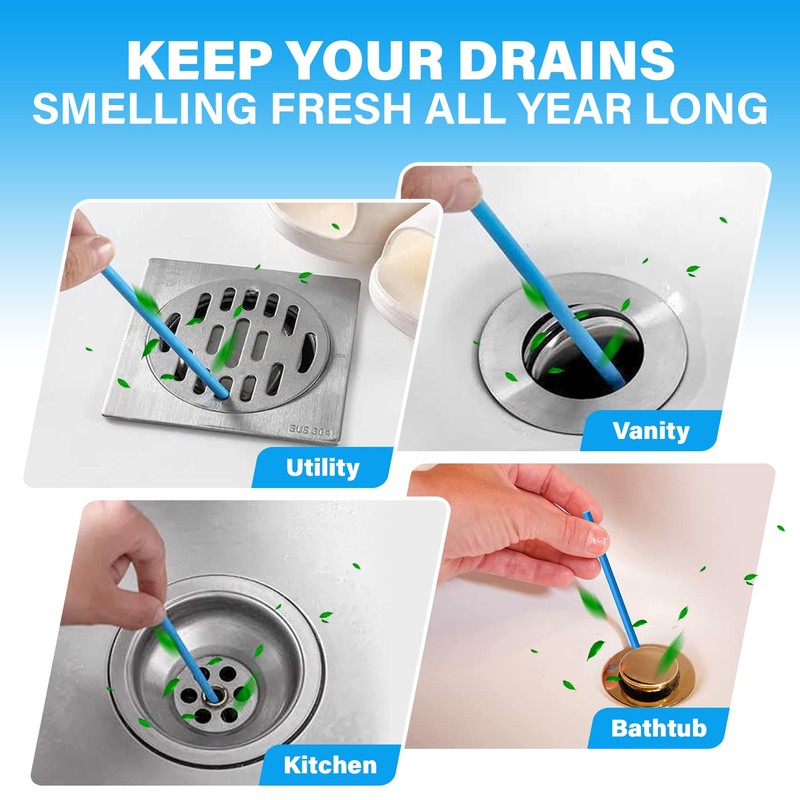 KEEP YOUR DRAINS
SMELLING FRESH ALL YEAR LONG

SUS 304

Utility

Vanity

Kitchen

Bathtub