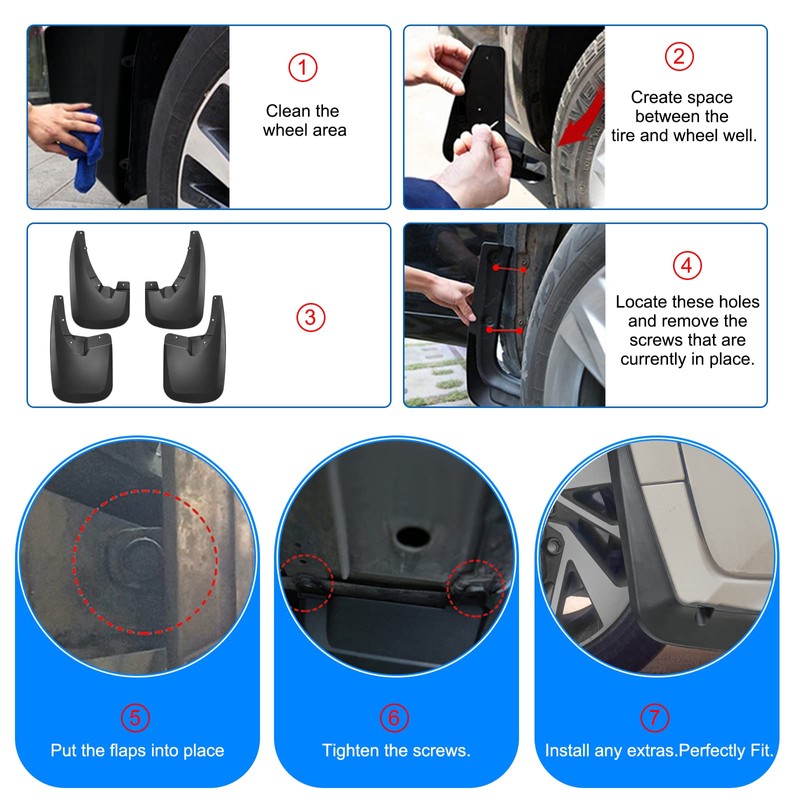 ①
Clean the wheel area

②
Create space between the tire and wheel well.

③

④
Locate these holes and remove the screws that are currently in place.

⑤
Put the flaps into place

⑥
Tighten the screws.

⑦
Install any extras.Perfectly Fit.