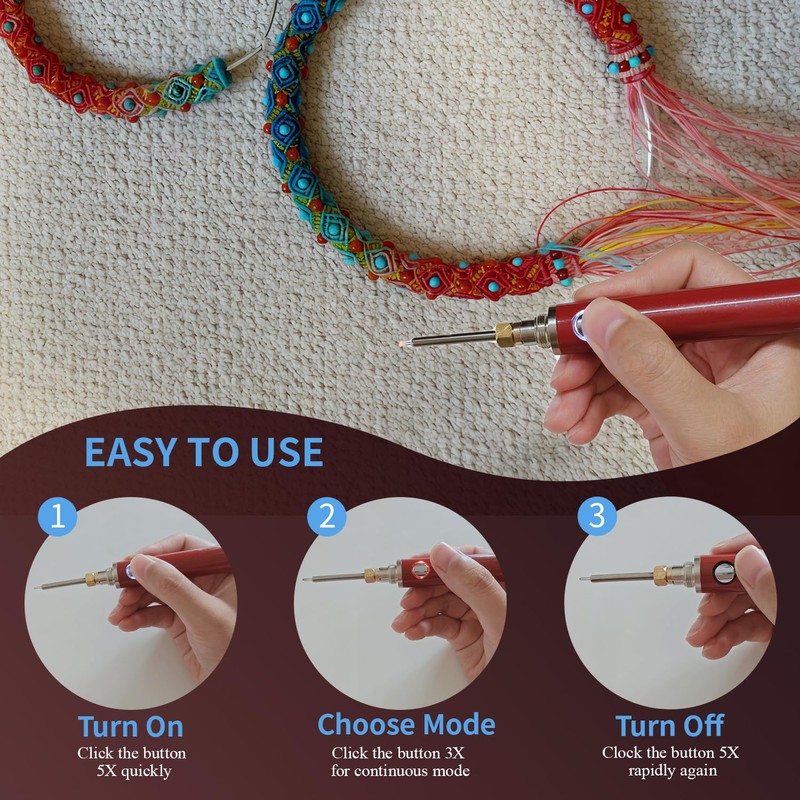 EASY TO USE

1

Turn On
Click the button 5X quickly

2

Choose Mode
Click the button 3X for continuous mode

3

Turn Off
Clock the button 5X rapidly again