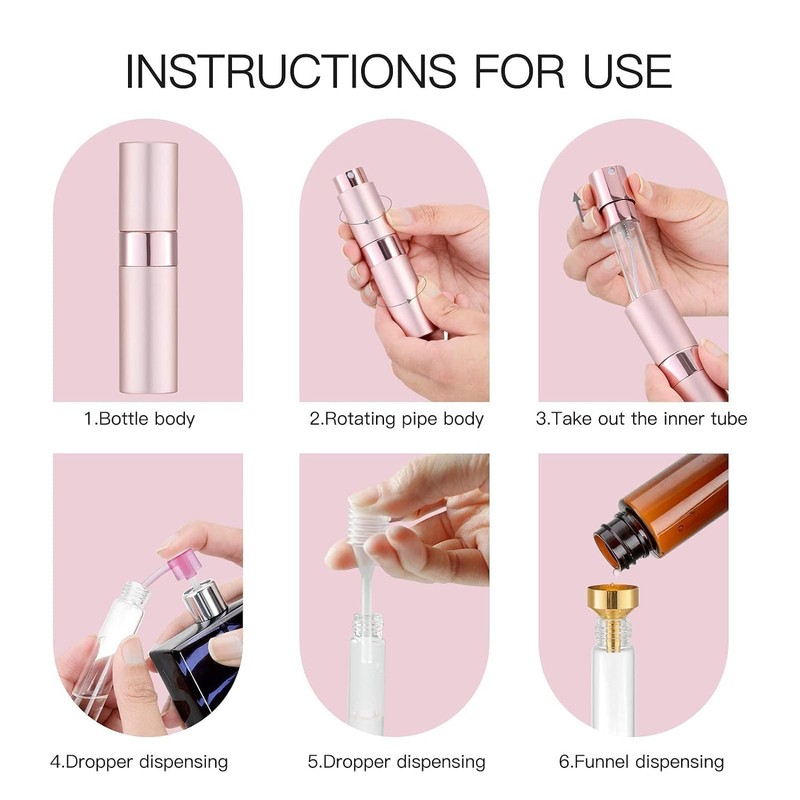 INSTRUCTIONS FOR USE

1.Bottle body

2.Rotating pipe body

3.Take out the inner tube

4.Dropper dispensing

5.Dropper dispensing

6.Funnel dispensing