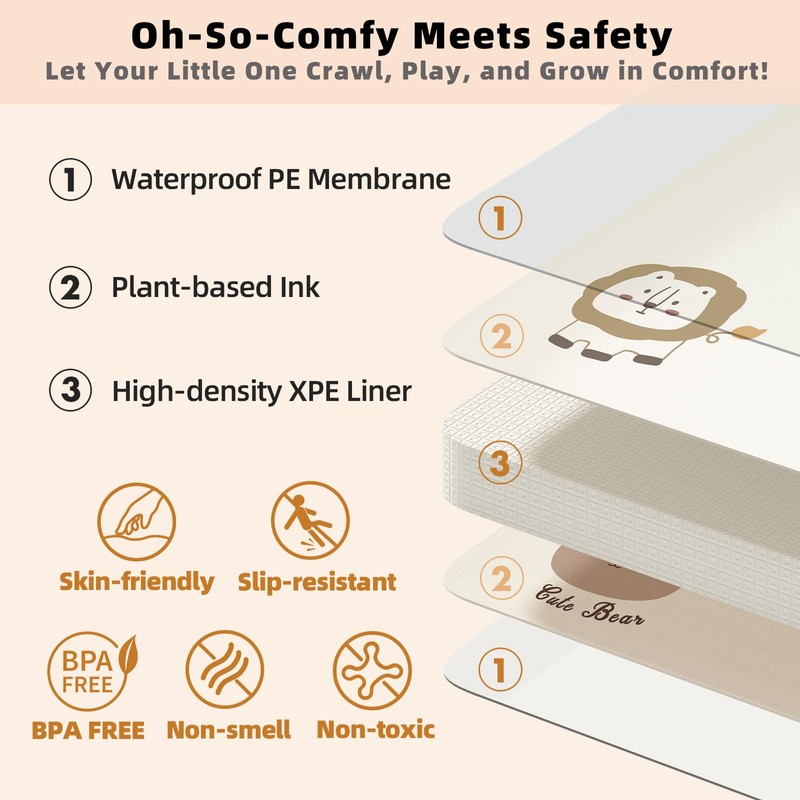 Oh-So-Comfy Meets Safety
Let Your Little One Crawl, Play, and Grow in Comfort!

1 Waterproof PE Membrane

2 Plant-based Ink

3 High-density XPE Liner

Skin-friendly Slip-resistant

BPA FREE
BPA FREE Non-smell Non-toxic

1
2
3
2
Cute Bear
1