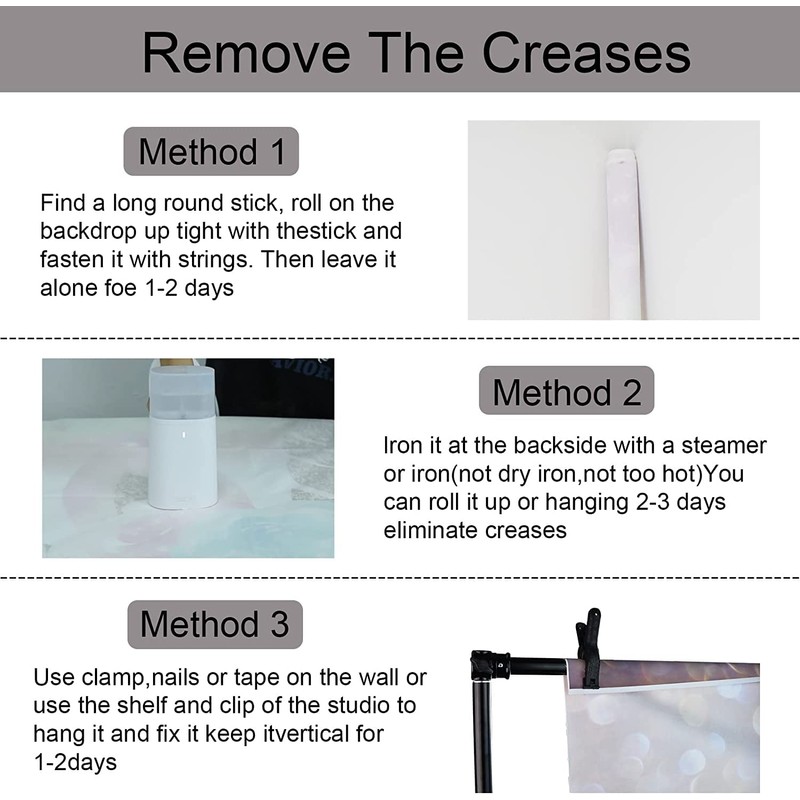 Remove The Creases

Method 1

Find a long round stick, roll on the backdrop up tight with thestick and fasten it with strings. Then leave it alone foe 1-2 days

Method 2

Iron it at the backside with a steamer or iron(not dry iron,not too hot)You can roll it up or hanging 2-3 days eliminate creases

Method 3

Use clamp,nails or tape on the wall or use the shelf and clip of the studio to hang it and fix it keep itvertical for 1-2days