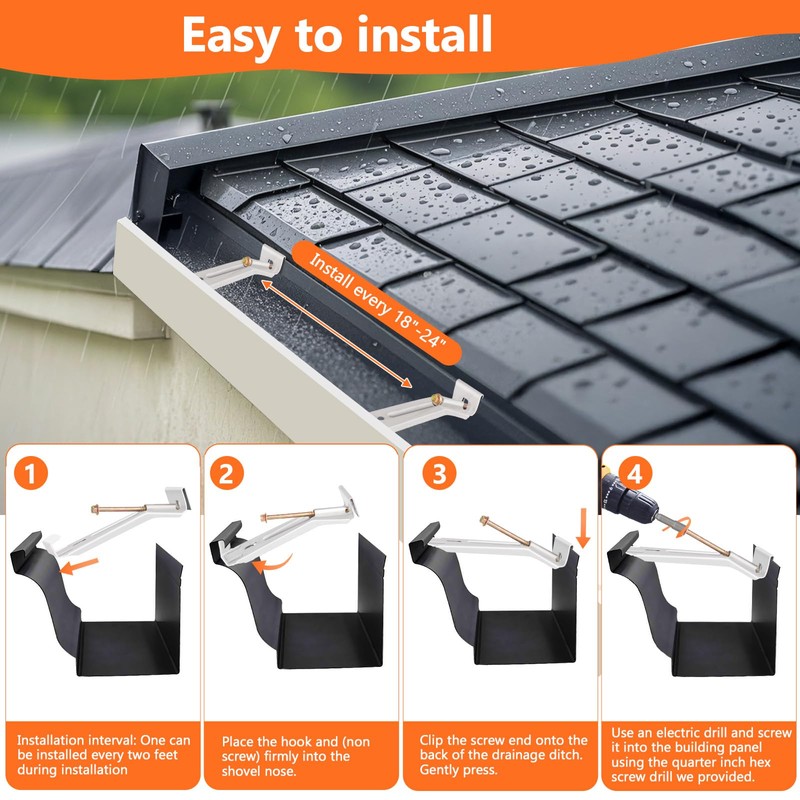 Easy to install

Install every 18"-24"

1

Installation interval: One can be installed every two feet during installation

2

Place the hook and (non screw) firmly into the shovel nose.

3

Clip the screw end onto the back of the drainage ditch. Gently press.

4

Use an electric drill and screw it into the building panel using the quarter inch hex screw drill we provided.