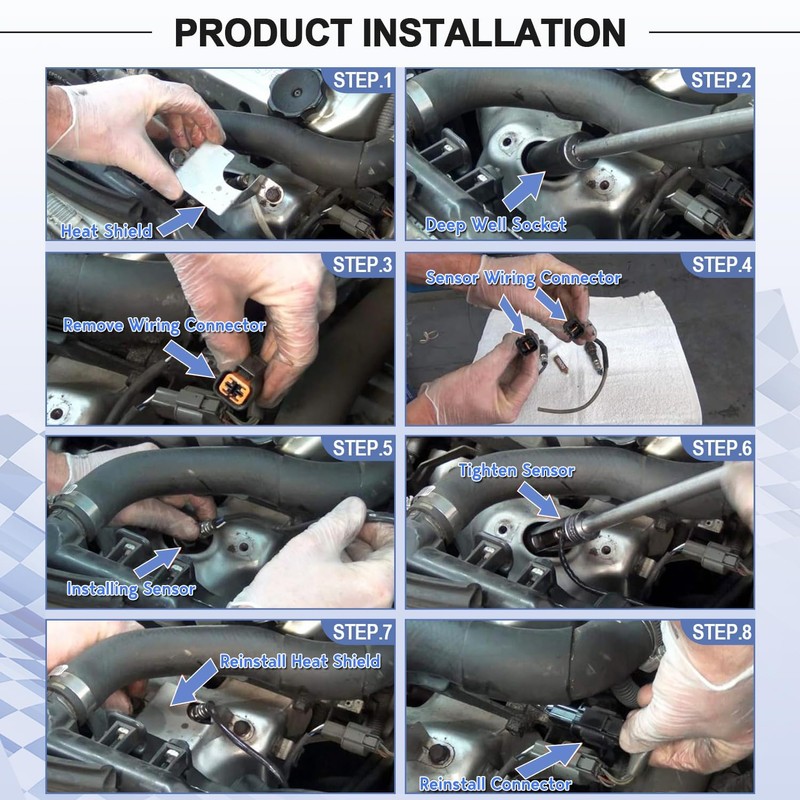 PRODUCT INSTALLATION

STEP.1

Heat Shield

STEP.2

Deep Well Socket

STEP.3

Remove Wiring Connector

STEP.4

Sensor Wiring Connector

STEP.5

Installing Sensor

STEP.6

Tighten Sensor

STEP.7

Reinstall Heat Shield

STEP.8

Reinstall Connector