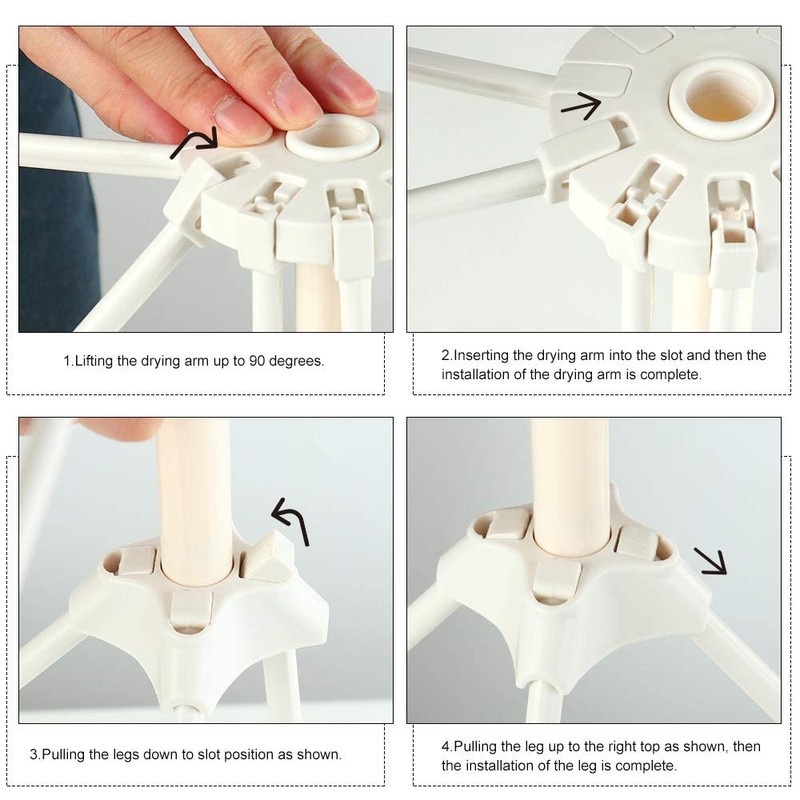 1.Lifting the drying arm up to 90 degrees.

2.Inserting the drying arm into the slot and then the installation of the drying arm is complete.

3.Pulling the legs down to slot position as shown.

4.Pulling the leg up to the right top as shown, then the installation of the leg is complete.