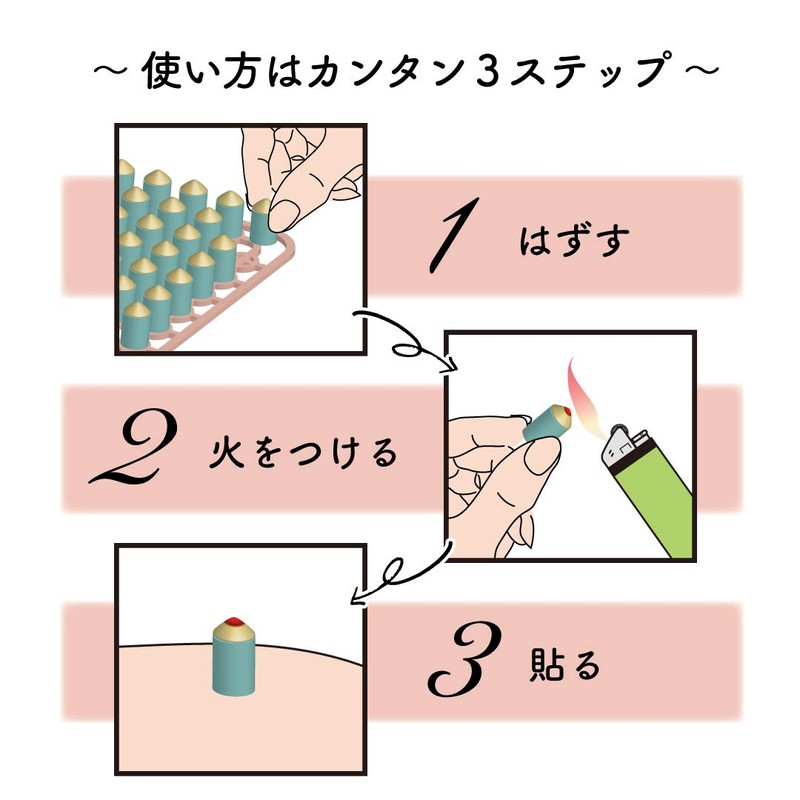 ～ 使い方はカンタン3ステップ ～

1 はずす

2 火をつける

3 貼る