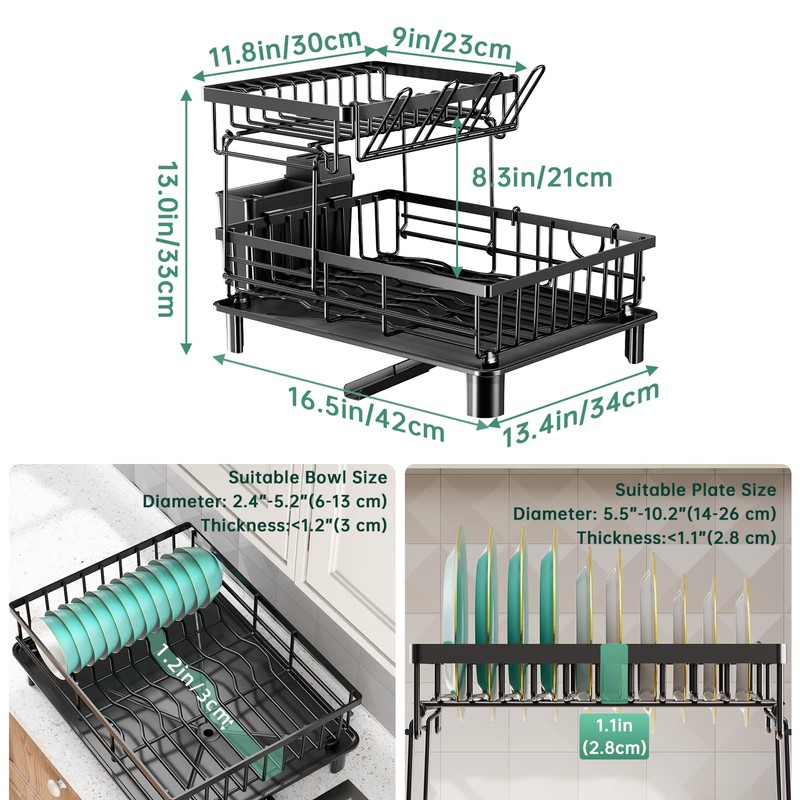 11.8in/30cm

9in/23cm

13.0in/33cm

8.3in/21cm

16.5in/42cm

13.4in/34cm

Suitable Bowl Size
Diameter: 2.4"-5.2"(6-13 cm)
Thickness:<1.2"(3 cm)

1.2in/3cm

Suitable Plate Size
Diameter: 5.5"-10.2"(14-26 cm)
Thickness:<1.1"(2.8 cm)

1.1in
(2.8cm)