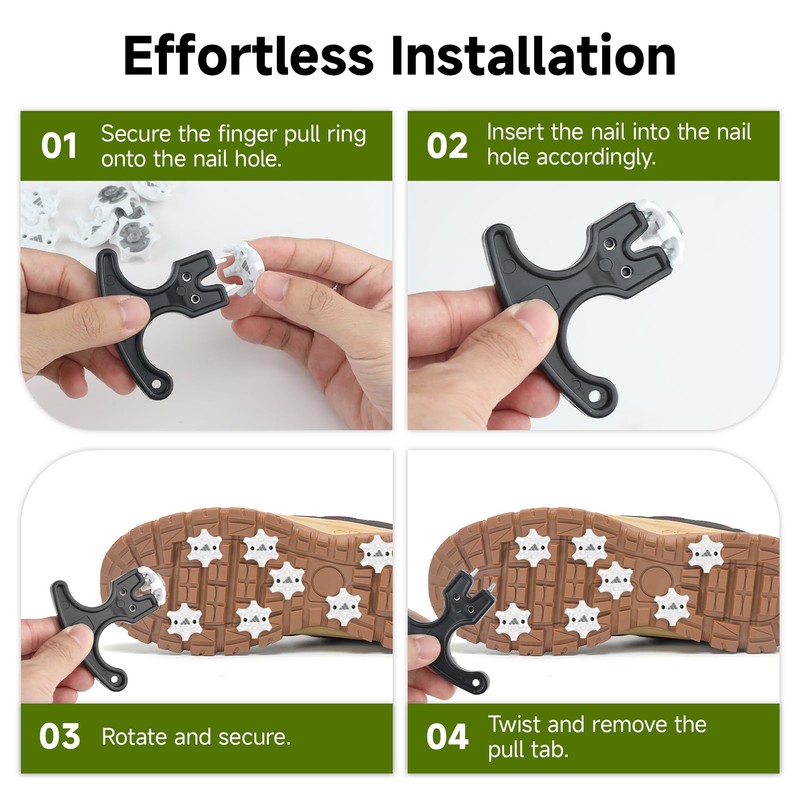 Effortless Installation

01 Secure the finger pull ring onto the nail hole.

02 Insert the nail into the nail hole accordingly.

03 Rotate and secure.

04 Twist and remove the pull tab.