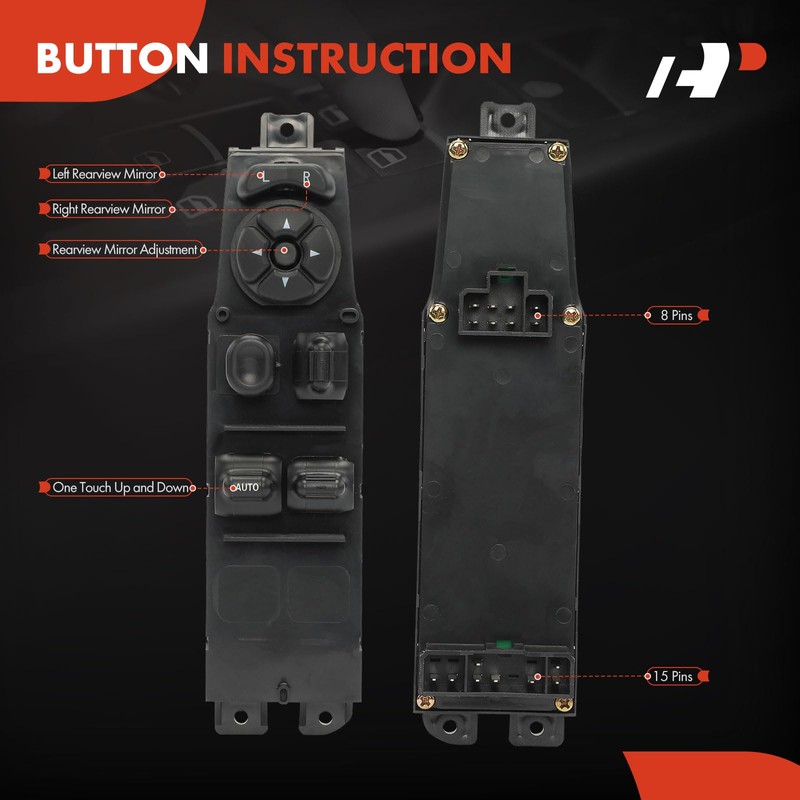 BUTTON INSTRUCTION

Left Rearview Mirror

Right Rearview Mirror

Rearview Mirror Adjustment

One Touch Up and Down

L R

AUTO

8 Pins

15 Pins