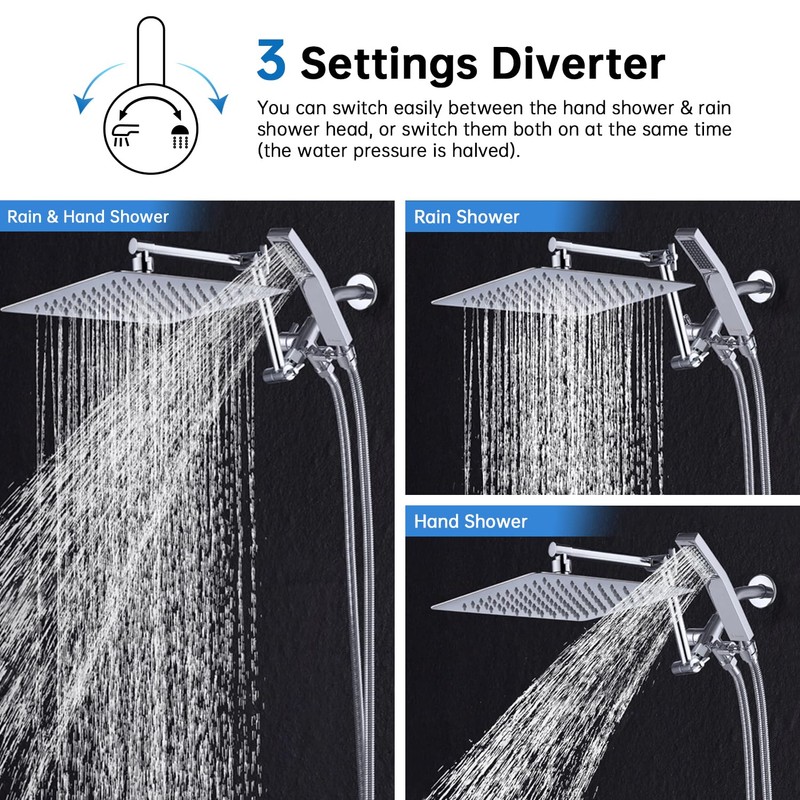 3 Settings Diverter

You can switch easily between the hand shower & rain shower head, or switch them both on at the same time (the water pressure is halved).

Rain & Hand Shower

Rain Shower

Hand Shower